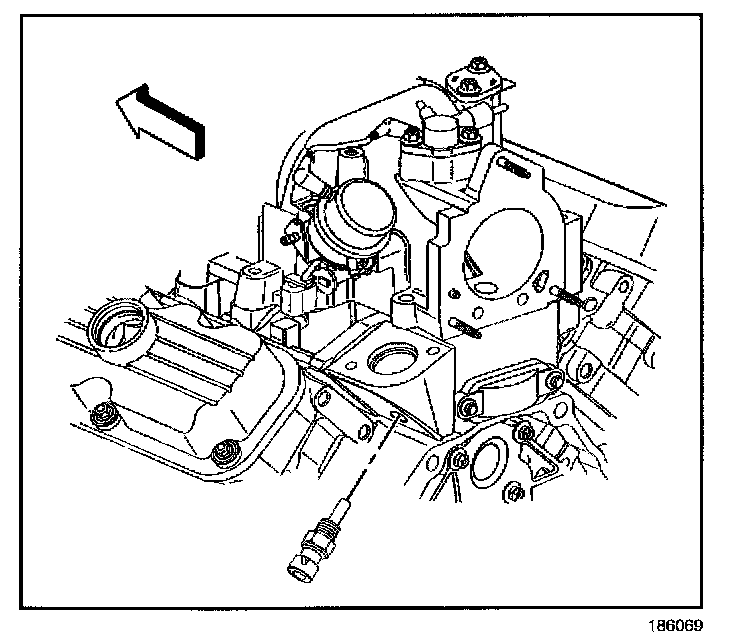 186069