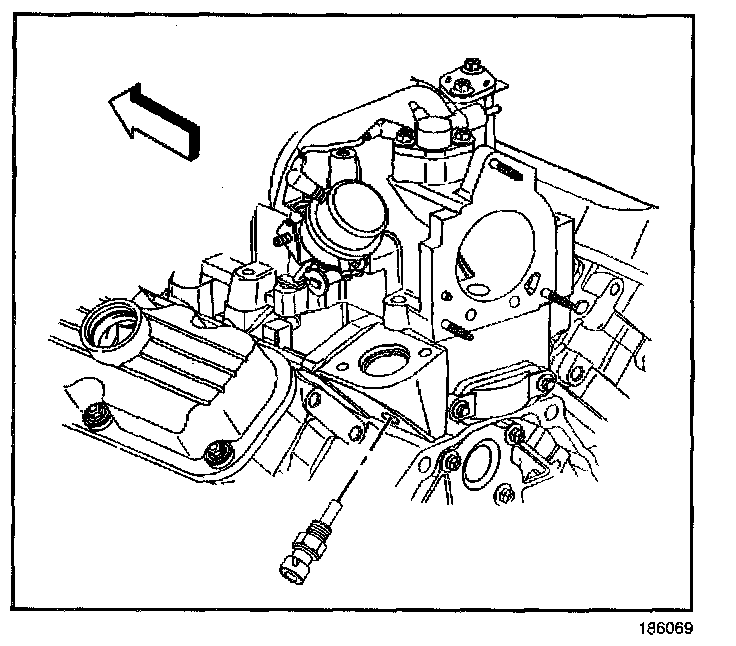 186069