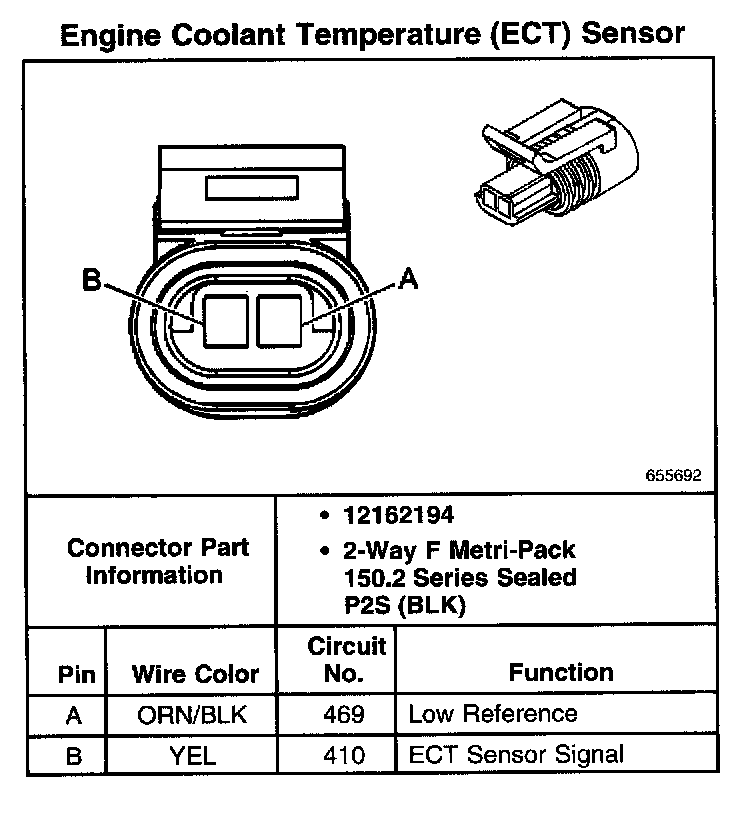 Engine Coolant Temperature (ECT) Sensor

B

A

655692

Connector Part Information

• 12162194
• 2-Way F Metri-Pack 150.2 Series Sealed P2S (BLK)

| Pin | Wire Color | Circuit No. | Function |
|---|---|---|---|
| A | ORN/BLK | 469 | Low Reference |
| B | YEL | 410 | ECT Sensor Signal |