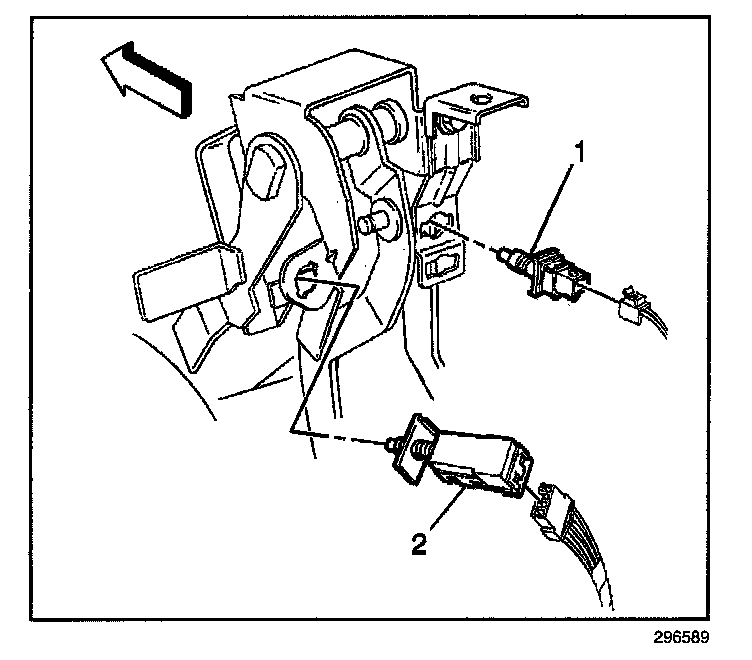 1

2

296589