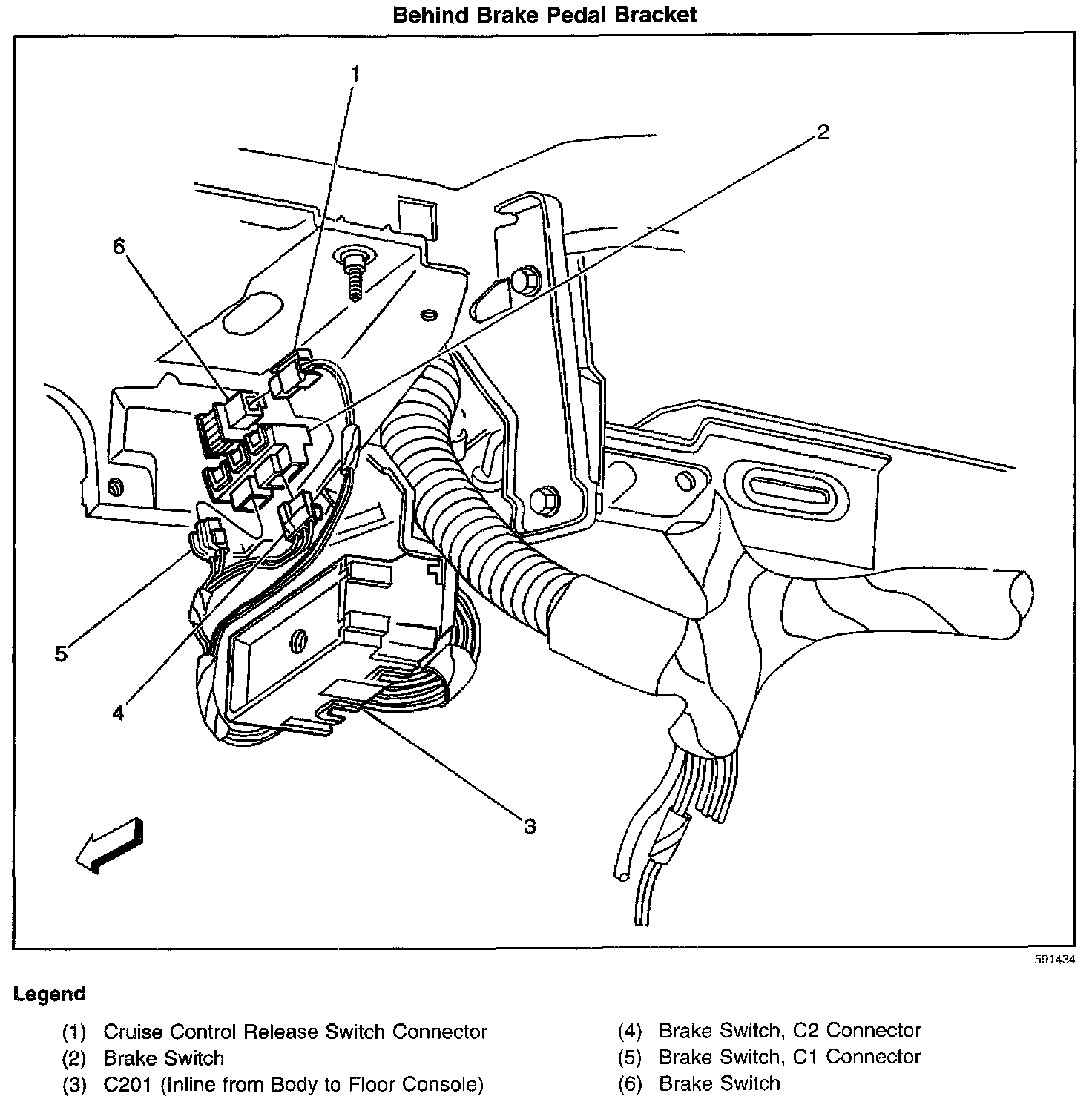 Behind Brake Pedal Bracket

1
2
6
5
4
3

591434

Legend

(1) Cruise Control Release Switch Connector
(2) Brake Switch
(3) C201 (Inline from Body to Floor Console)

(4) Brake Switch, C2 Connector
(5) Brake Switch, C1 Connector
(6) Brake Switch