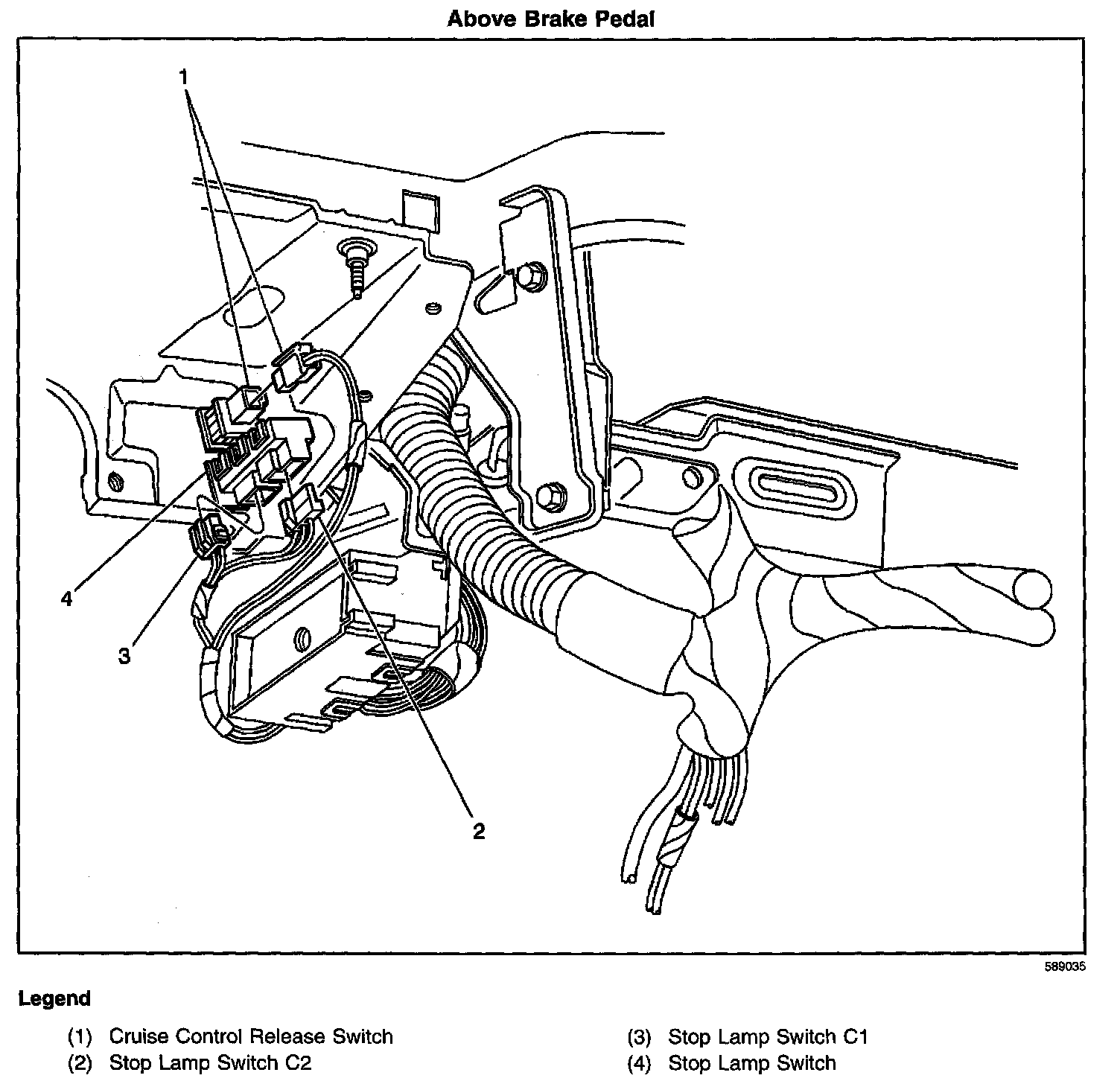 Above Brake Pedal

1

4

3

2

589036

Legend

(1) Cruise Control Release Switch
(2) Stop Lamp Switch C2

(3) Stop Lamp Switch C1
(4) Stop Lamp Switch