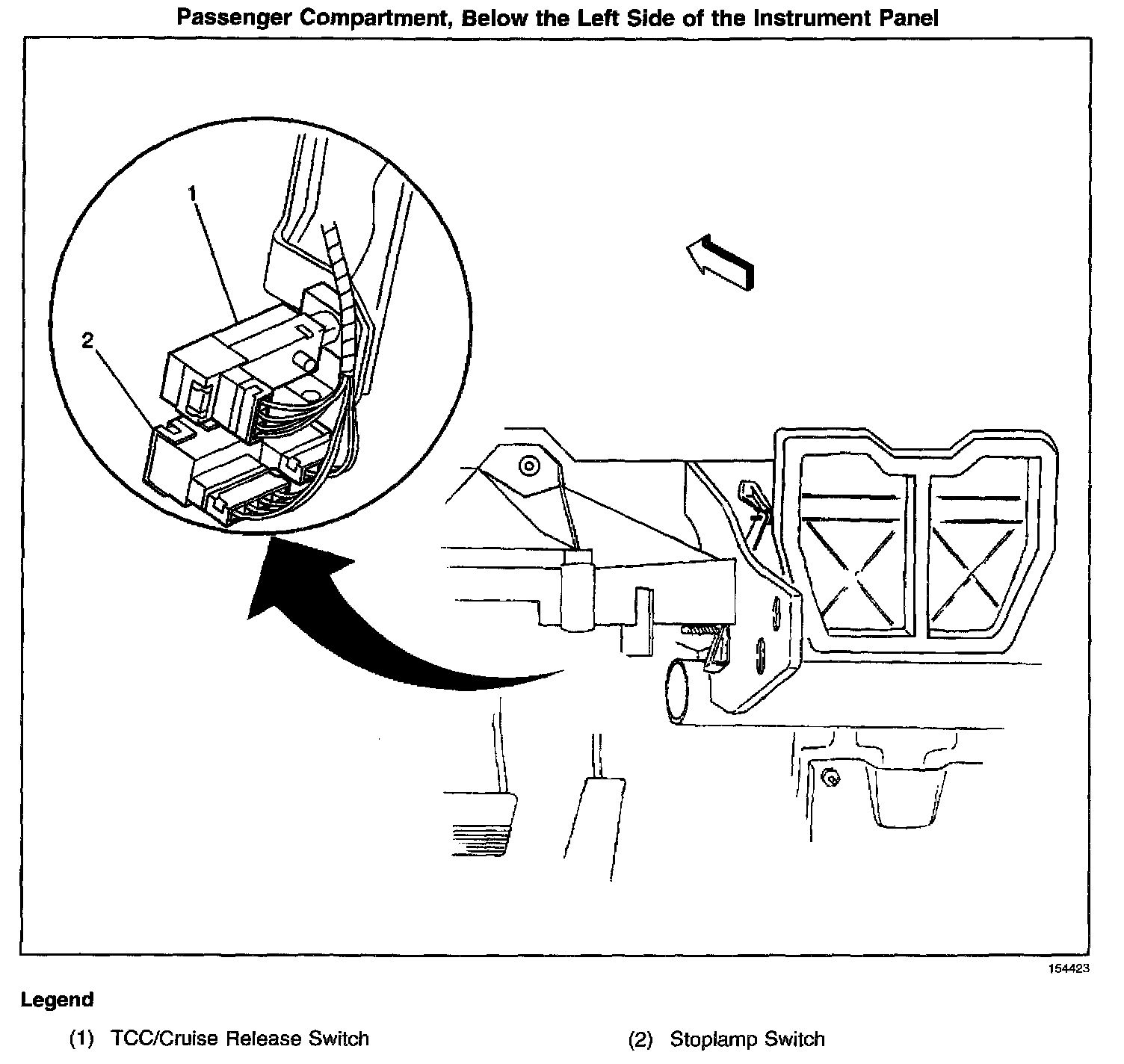 Passenger Compartment, Below the Left Side of the Instrument Panel

1

2

154423

Legend

(1) TCC/Cruise Release Switch

(2) Stoplamp Switch