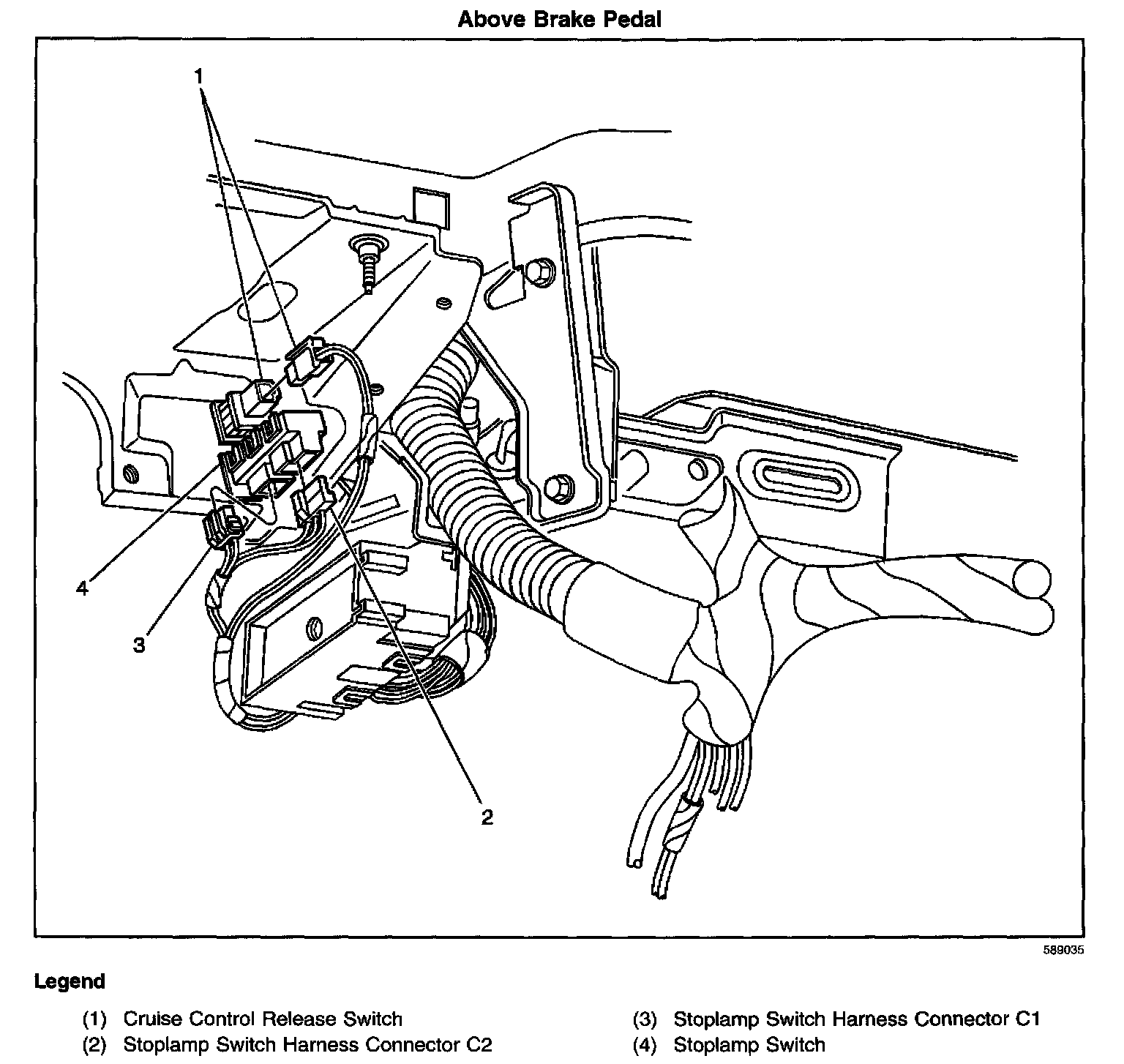 Above Brake Pedal

1

4

3

2

589035

Legend

(1) Cruise Control Release Switch
(2) Stoplamp Switch Harness Connector C2

(3) Stoplamp Switch Harness Connector C1
(4) Stoplamp Switch