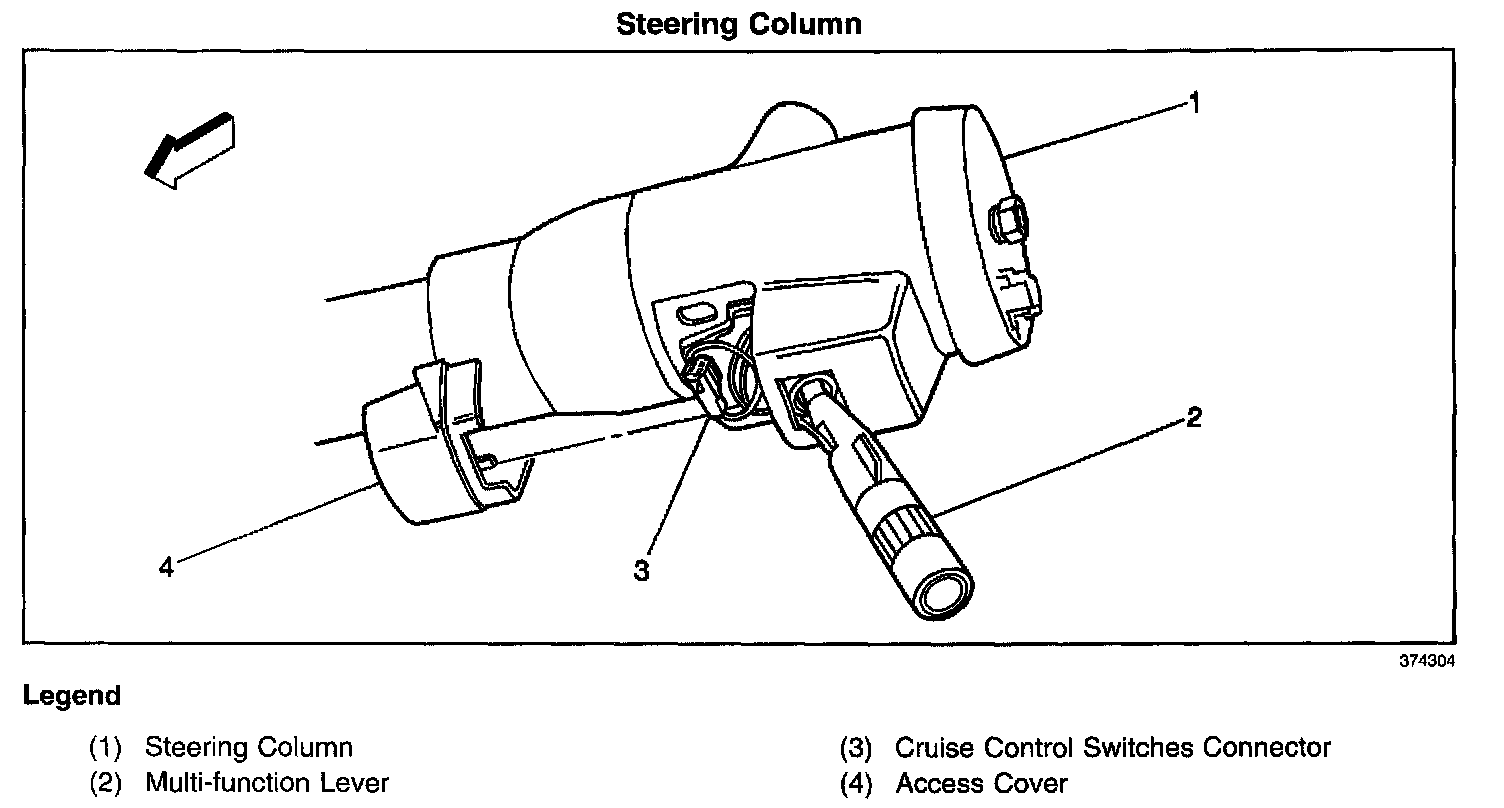 Steering Column

1
2
3
4

374304

Legend

(1) Steering Column
(2) Multi-function Lever

(3) Cruise Control Switches Connector
(4) Access Cover