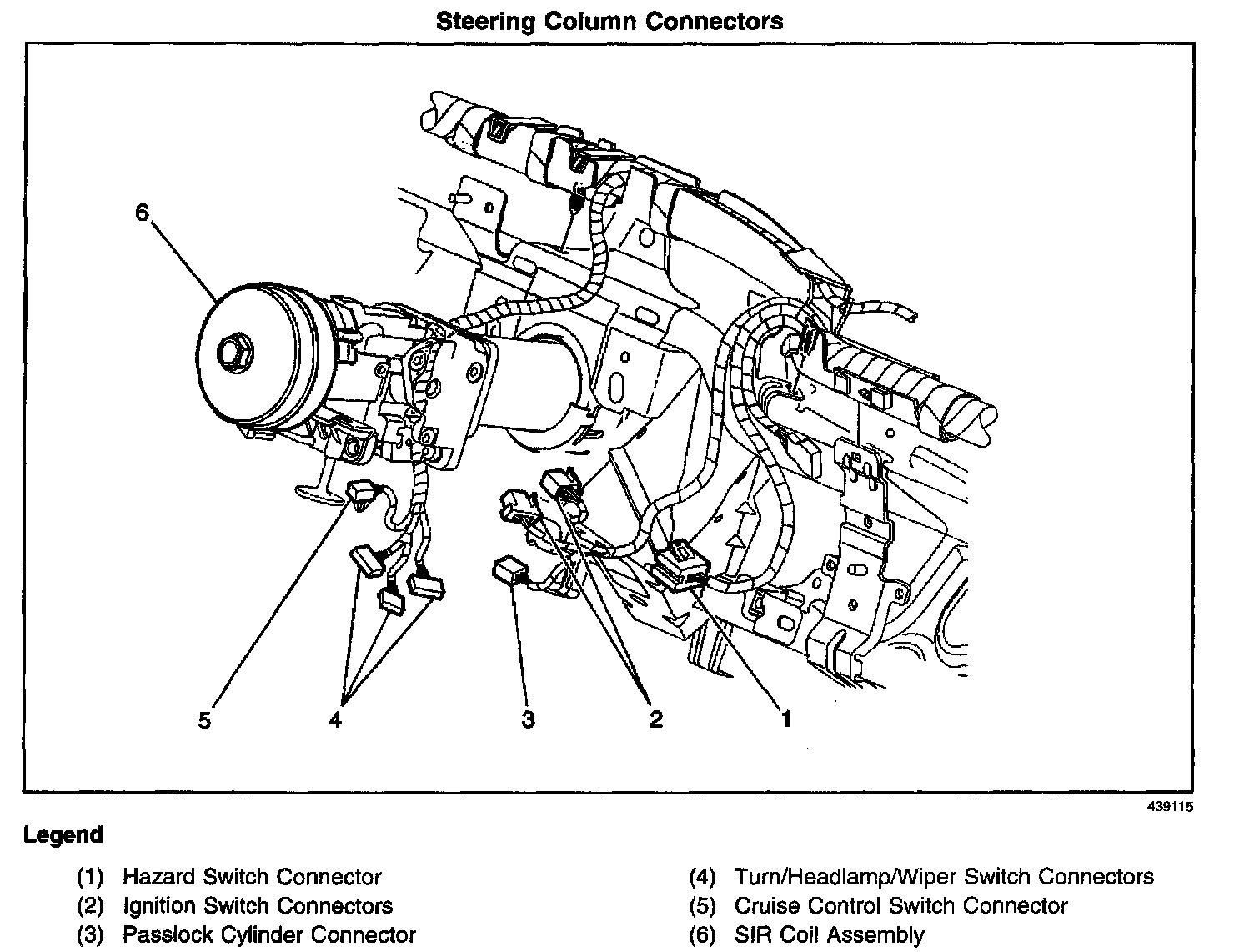 Steering Column Connectors

6

5 4 3 2 1

439115

Legend

(1) Hazard Switch Connector
(2) Ignition Switch Connectors
(3) Passlock Cylinder Connector

(4) Turn/Headlamp/Wiper Switch Connectors
(5) Cruise Control Switch Connector
(6) SIR Coil Assembly