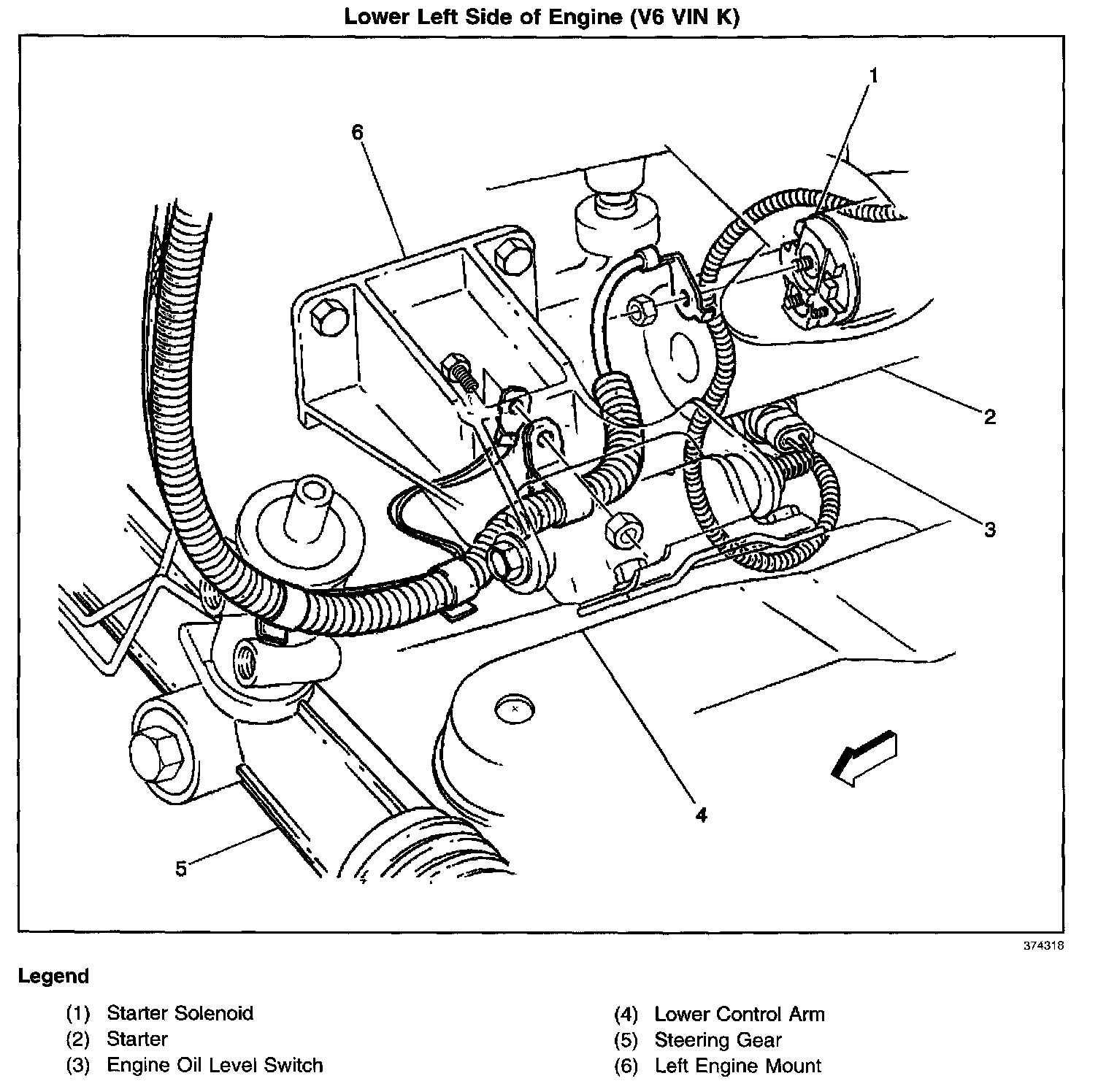 Lower Left Side of Engine (V6 VIN K)

1

6

2

3

4

5

374318

Legend

(1) Starter Solenoid
(2) Starter
(3) Engine Oil Level Switch

(4) Lower Control Arm
(5) Steering Gear
(6) Left Engine Mount