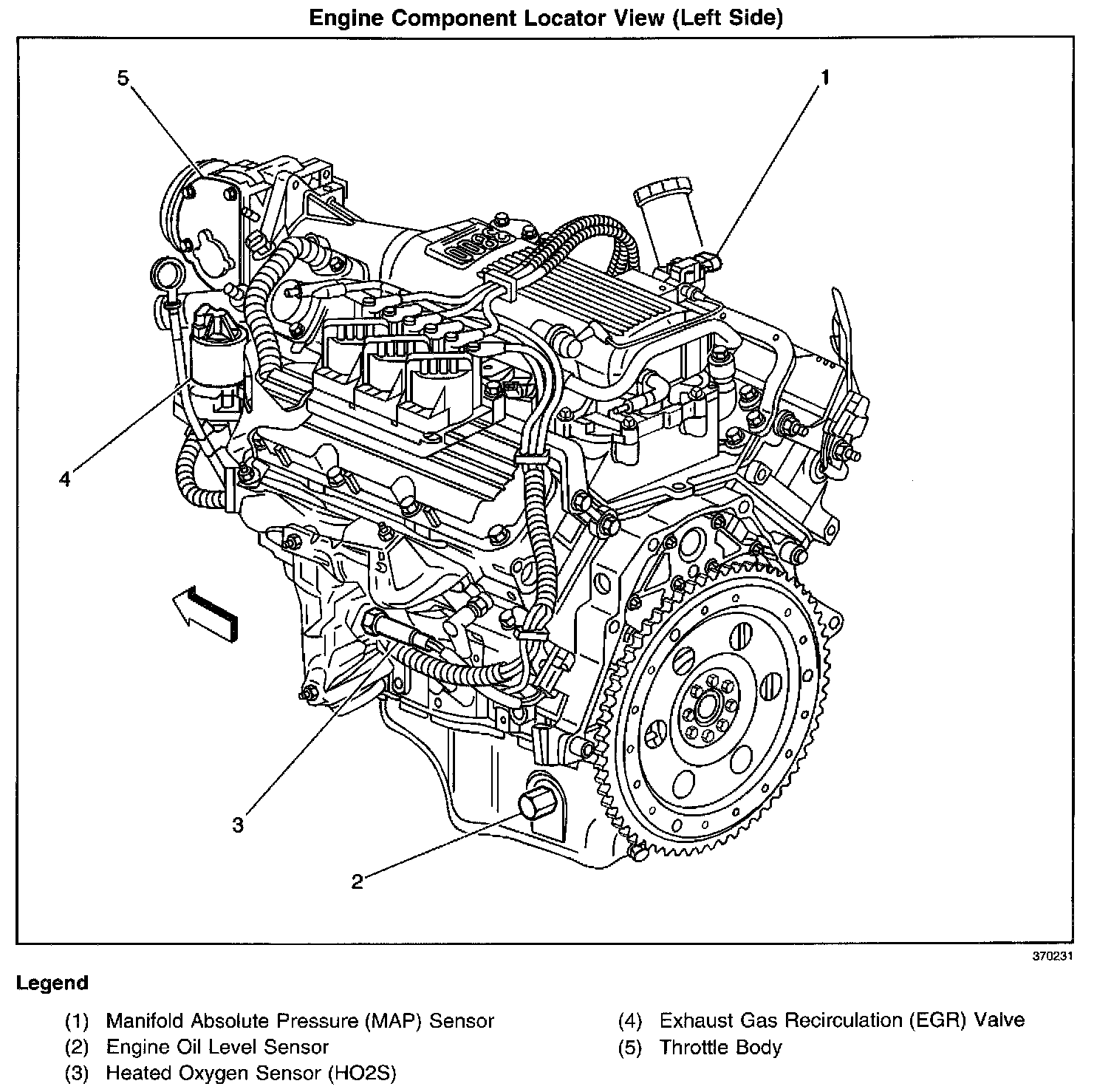 Engine Component Locator View (Left Side)

5

1

4

3

2

370231

Legend

(1) Manifold Absolute Pressure (MAP) Sensor
(2) Engine Oil Level Sensor
(3) Heated Oxygen Sensor (HO2S)

(4) Exhaust Gas Recirculation (EGR) Valve
(5) Throttle Body