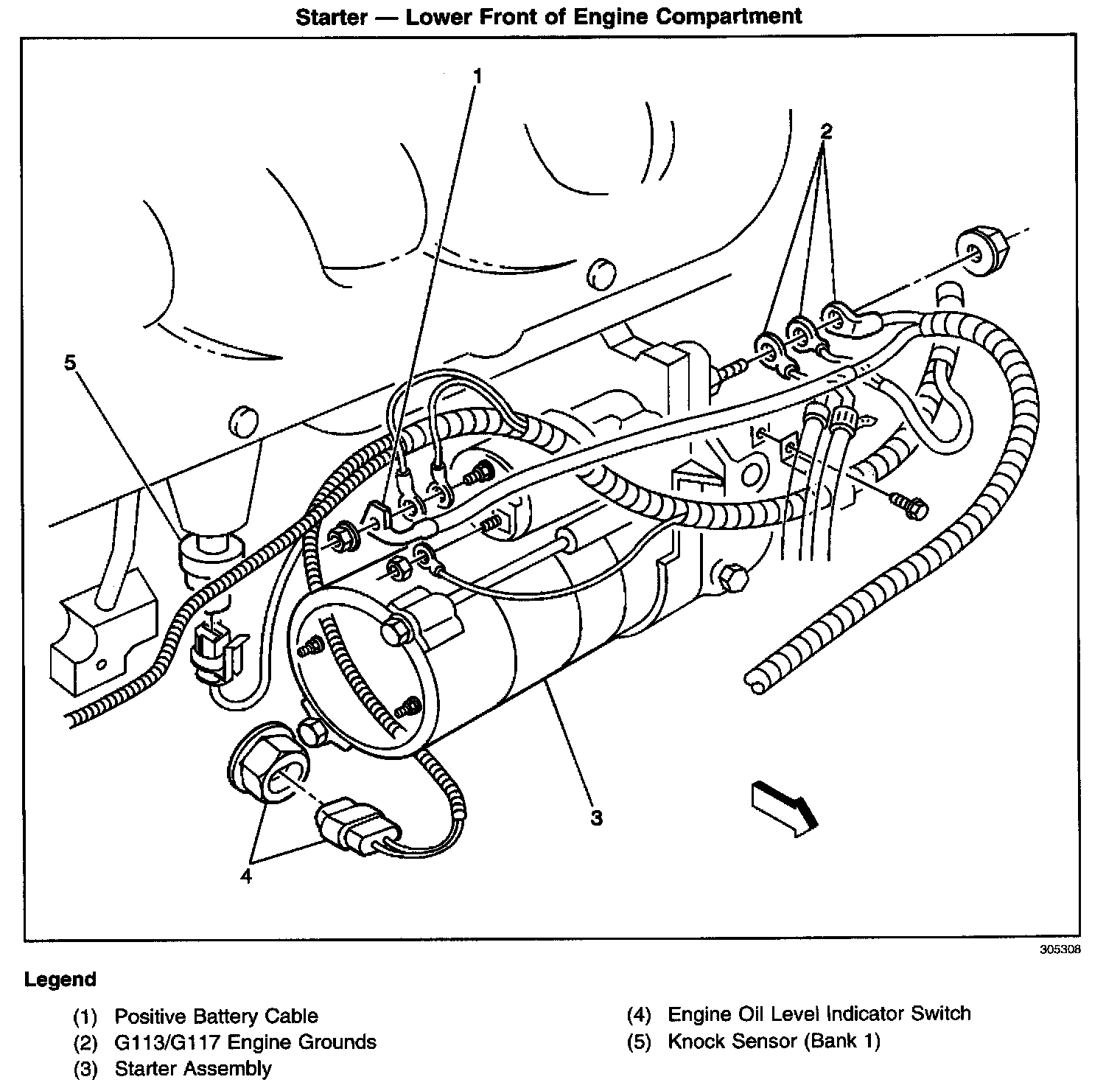 Starter — Lower Front of Engine Compartment

1

2

5

3

4

305308

Legend

(1) Positive Battery Cable
(2) G113/G117 Engine Grounds
(3) Starter Assembly

(4) Engine Oil Level Indicator Switch
(5) Knock Sensor (Bank 1)