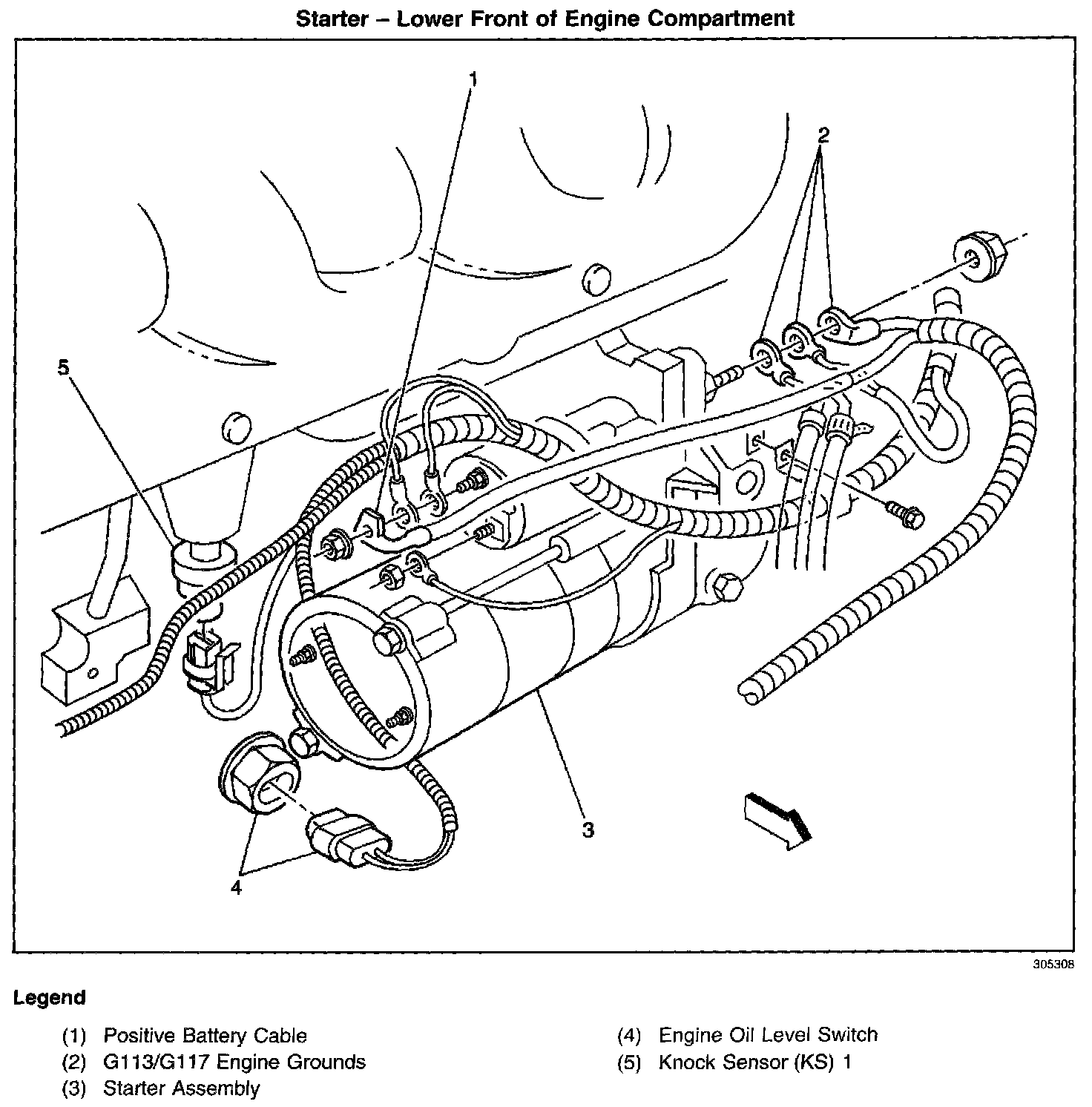 Starter – Lower Front of Engine Compartment

1

2

5

3

4

305308

Legend

(1) Positive Battery Cable
(2) G113/G117 Engine Grounds
(3) Starter Assembly

(4) Engine Oil Level Switch
(5) Knock Sensor (KS) 1