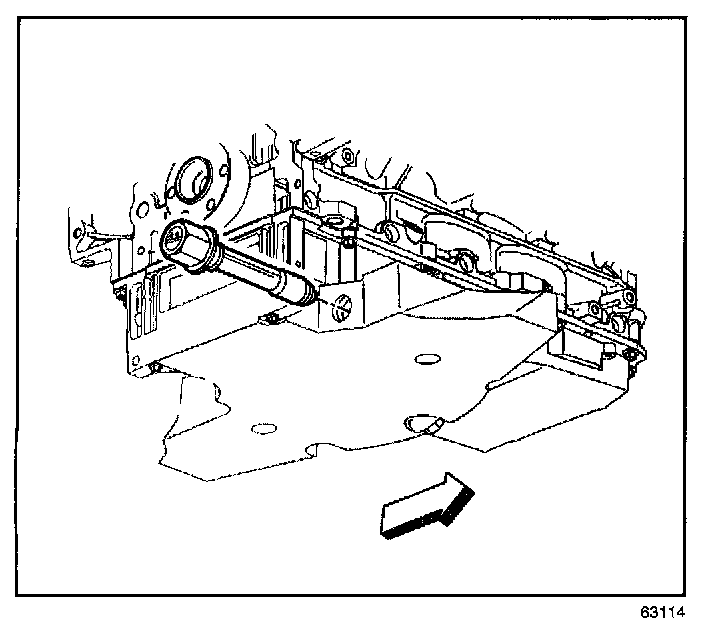 63114