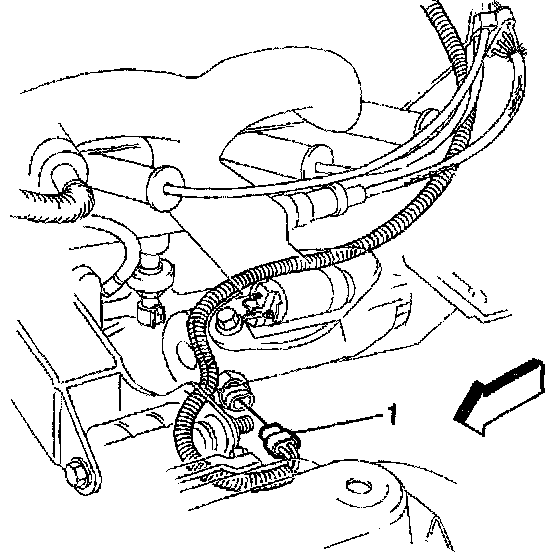 1