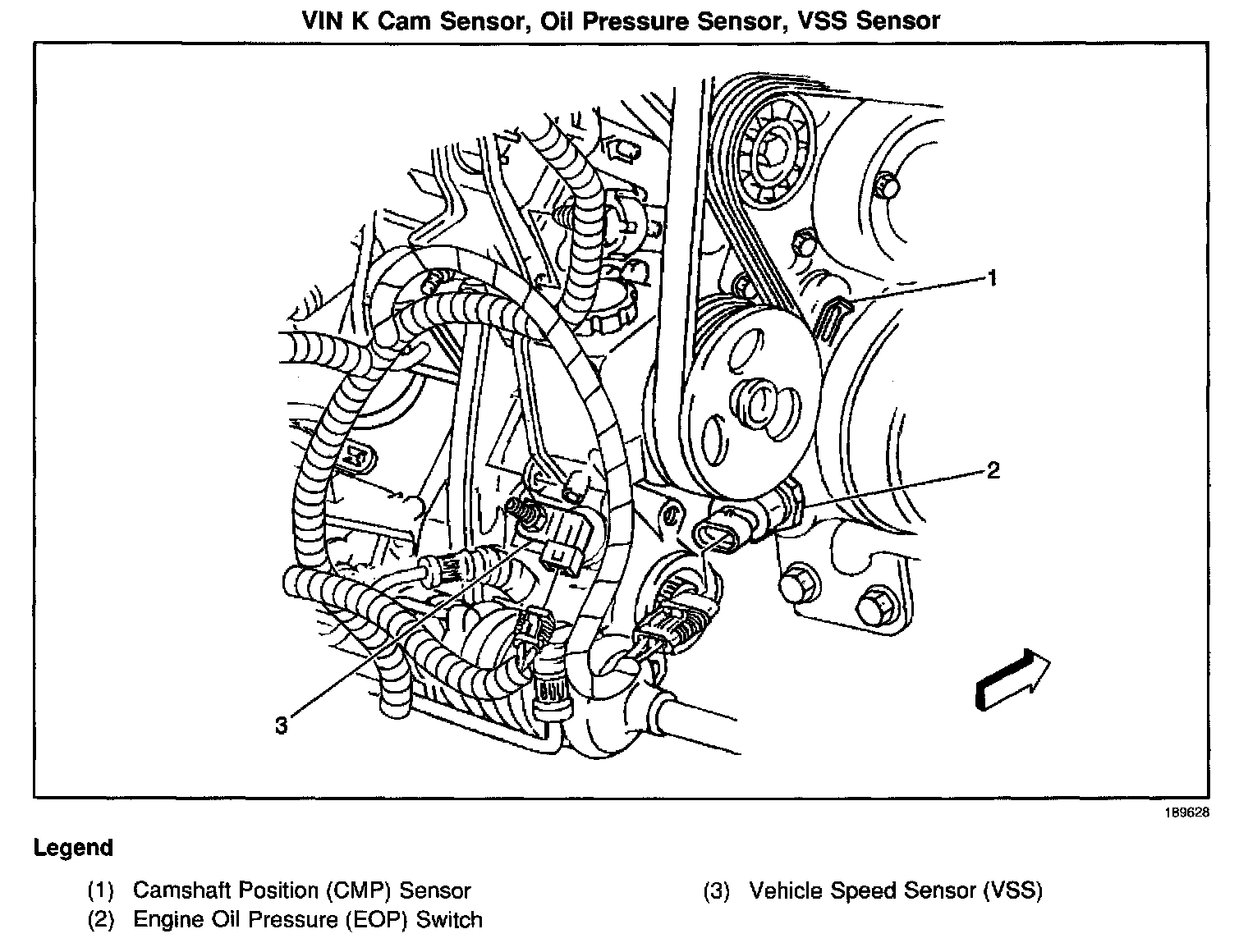 VIN K Cam Sensor, Oil Pressure Sensor, VSS Sensor

1

2

3

189628

Legend

(1) Camshaft Position (CMP) Sensor

(2) Engine Oil Pressure (EOP) Switch

(3) Vehicle Speed Sensor (VSS)