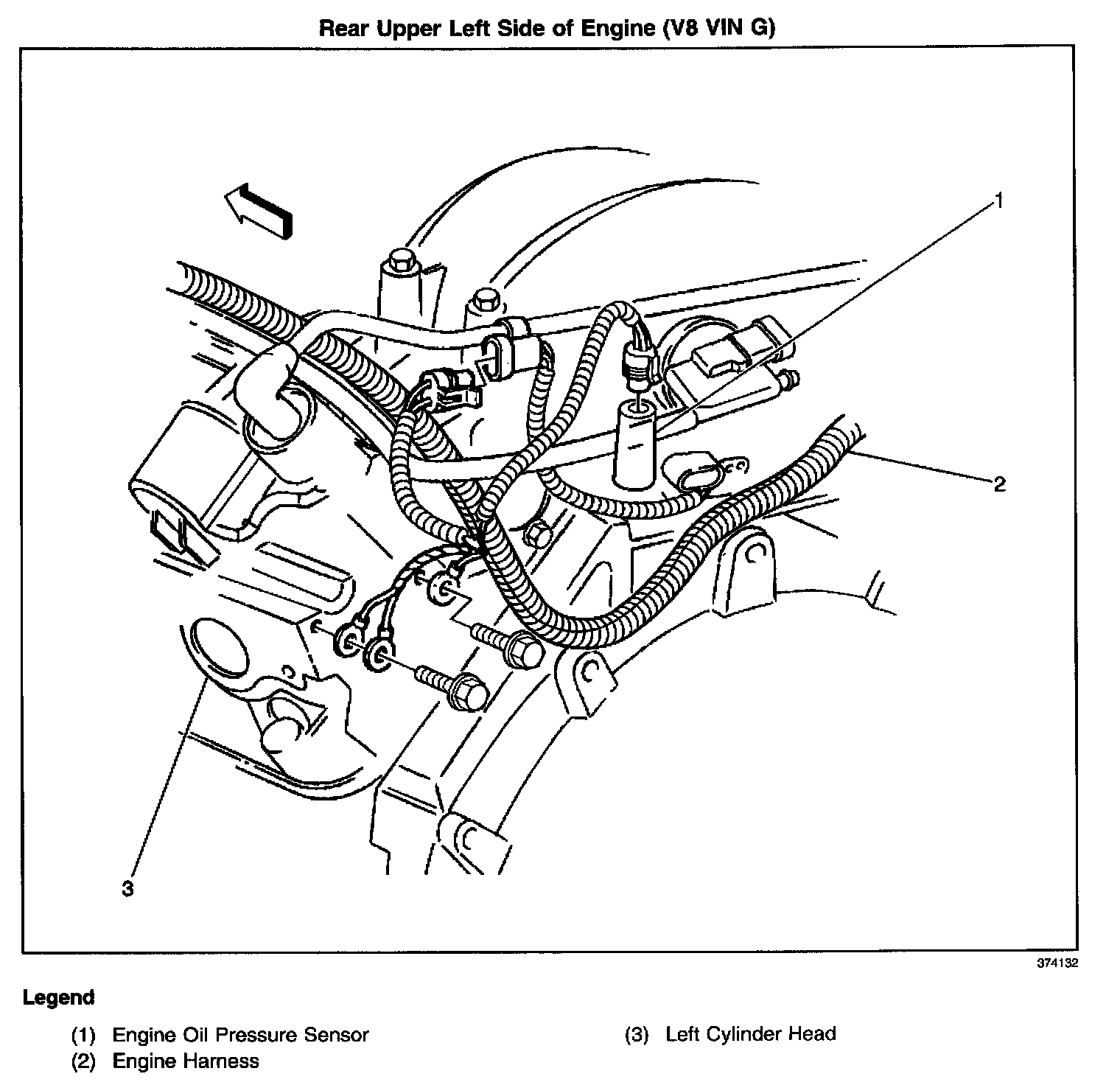 Rear Upper Left Side of Engine (V8 VIN G)

1

2

3

374132

Legend

(1) Engine Oil Pressure Sensor
(2) Engine Harness

(3) Left Cylinder Head