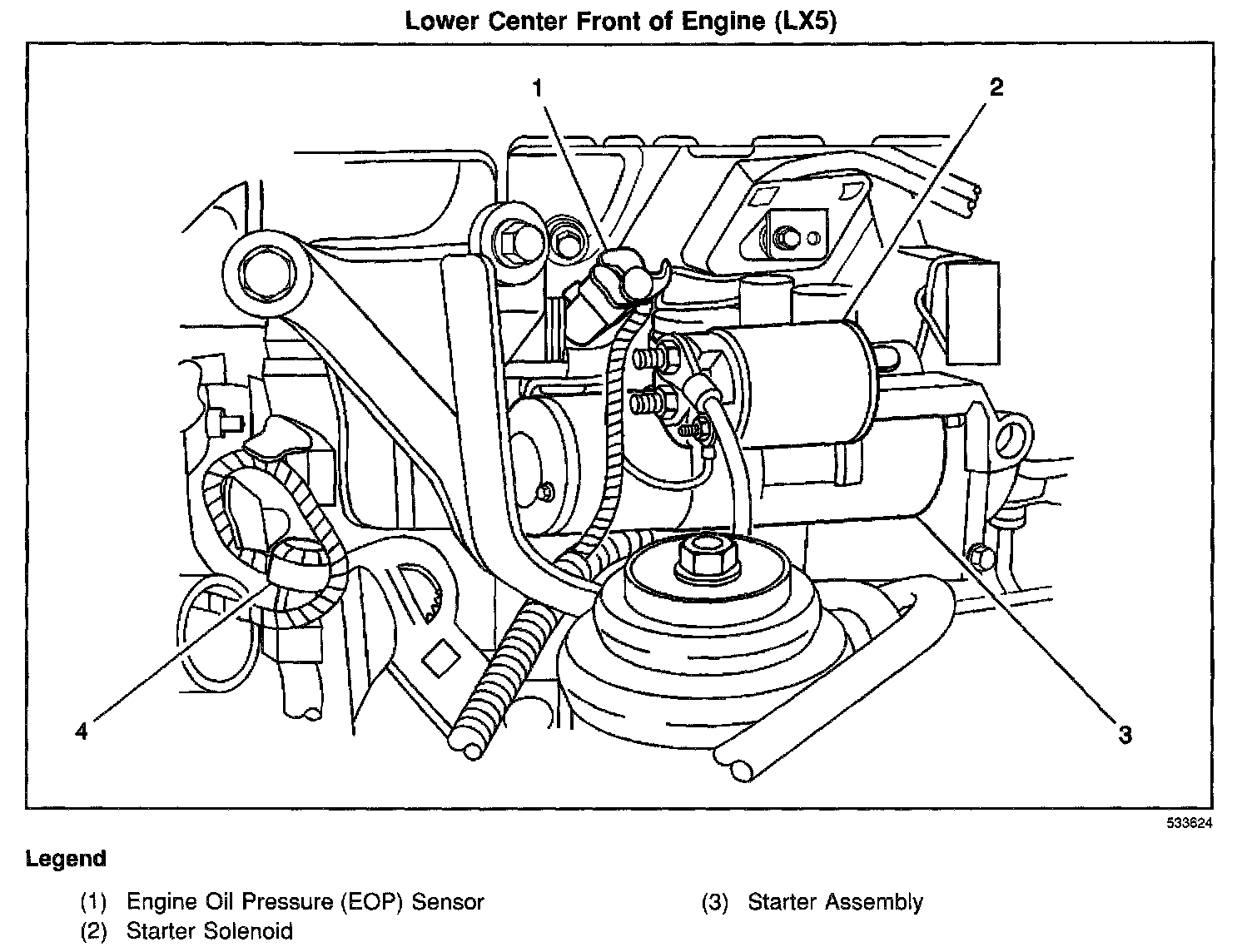 Lower Center Front of Engine (LX5)

1
2
4
3

533624

Legend

(1) Engine Oil Pressure (EOP) Sensor
(2) Starter Solenoid
(3) Starter Assembly