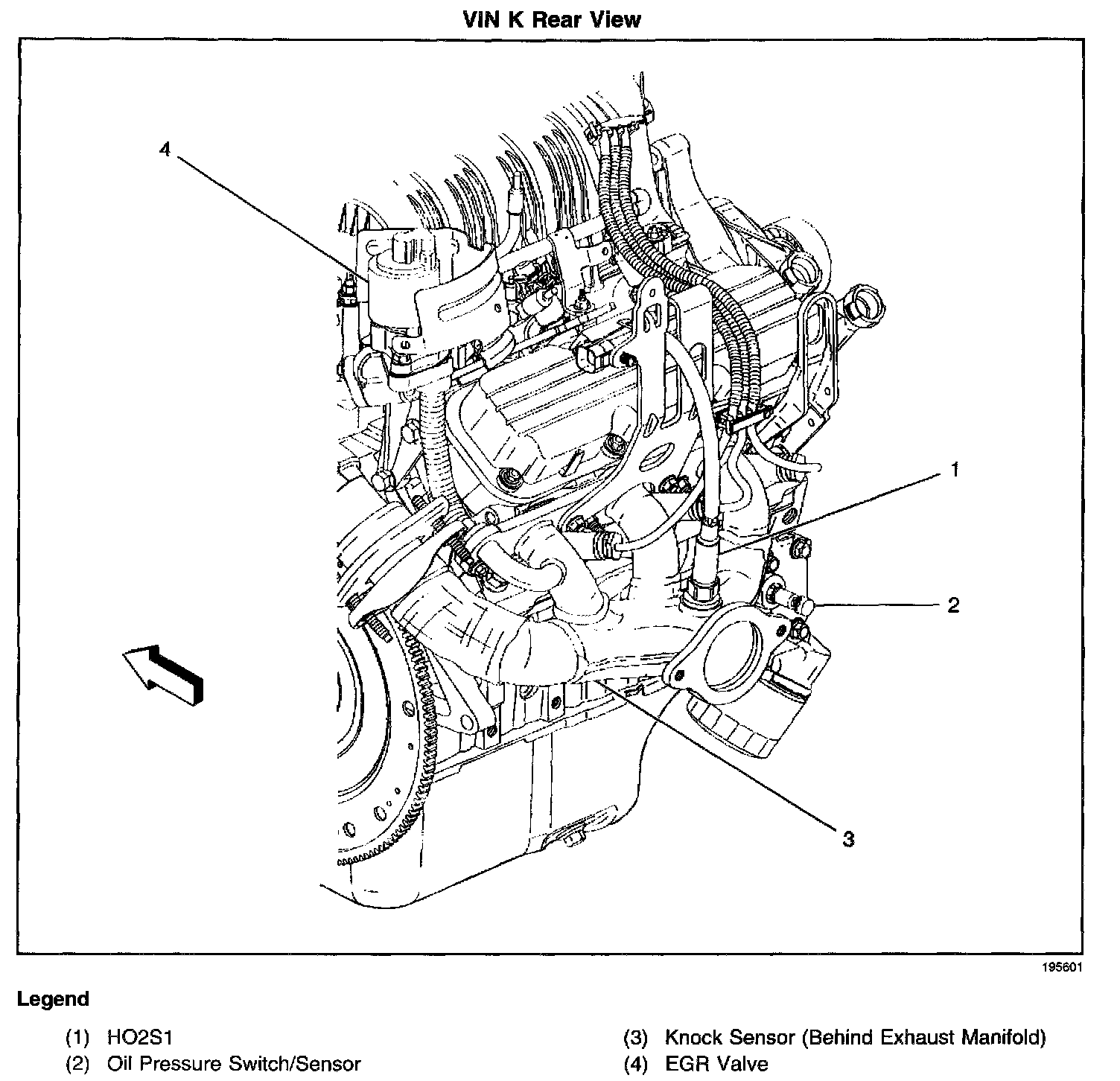 ViN K Rear View

4

1

2

3

195601

Legend

(1) HO2S1
(2) Oil Pressure Switch/Sensor
(3) Knock Sensor (Behind Exhaust Manifold)
(4) EGR Valve