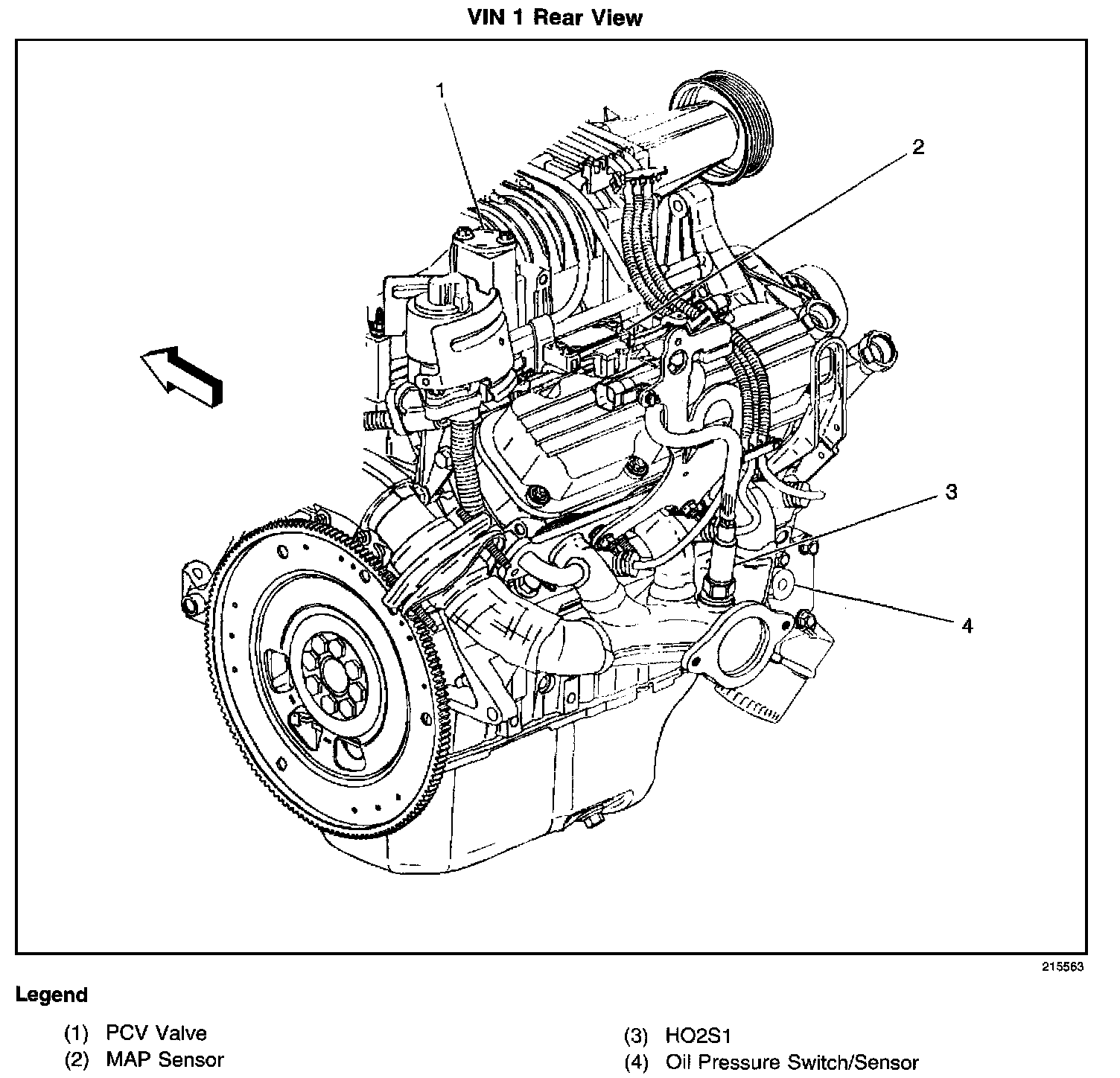 VIN 1 Rear View

1

2

3

4

215563

Legend

(1) PCV Valve
(2) MAP Sensor

(3) HO2S1
(4) Oil Pressure Switch/Sensor