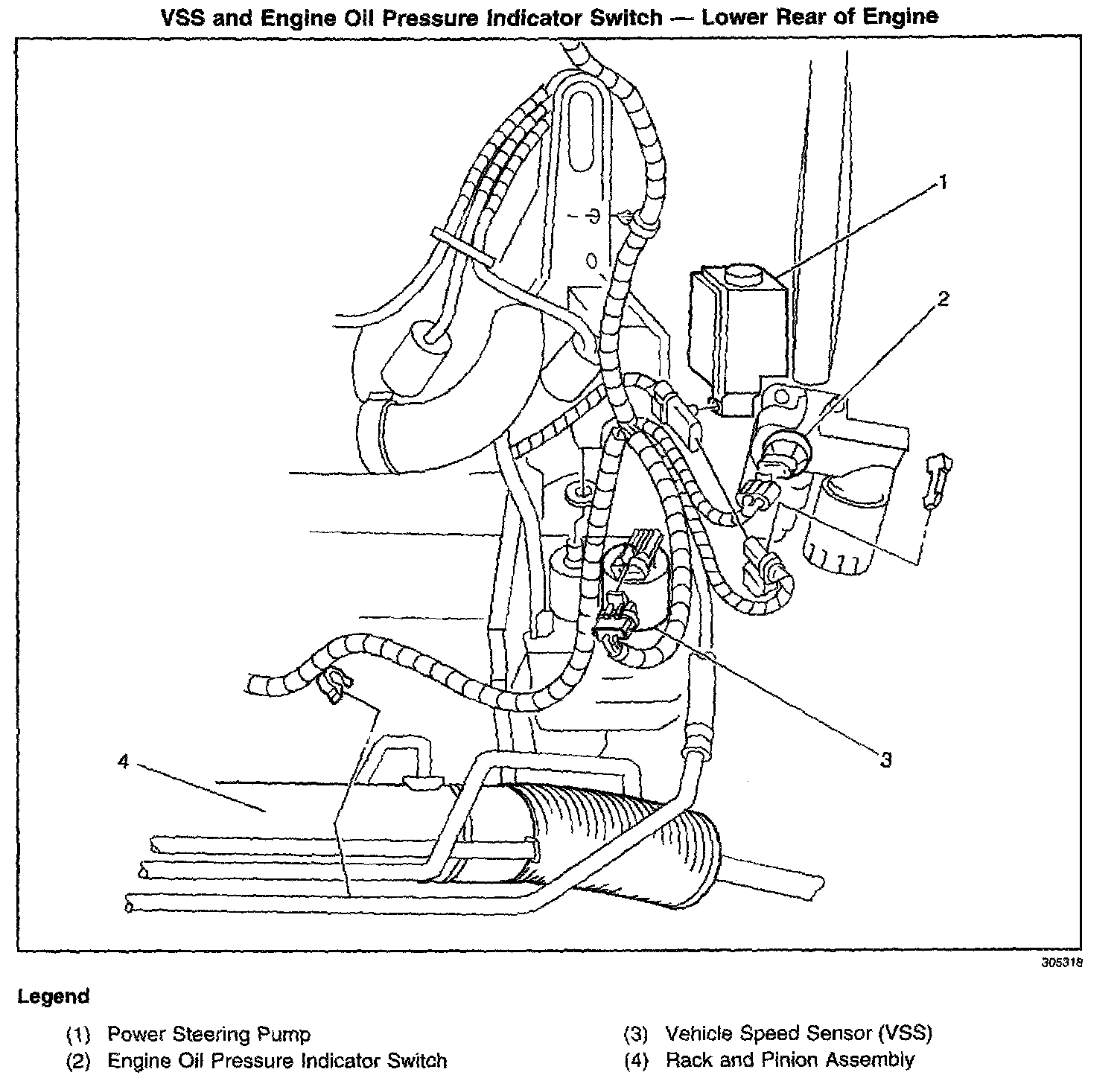 VSS and Engine Oil Pressure Indicator Switch — Lower Rear of Engine

1
2
3
4

305318

Legend

(1) Power Steering Pump
(2) Engine Oil Pressure Indicator Switch
(3) Vehicle Speed Sensor (VSS)
(4) Rack and Pinion Assembly