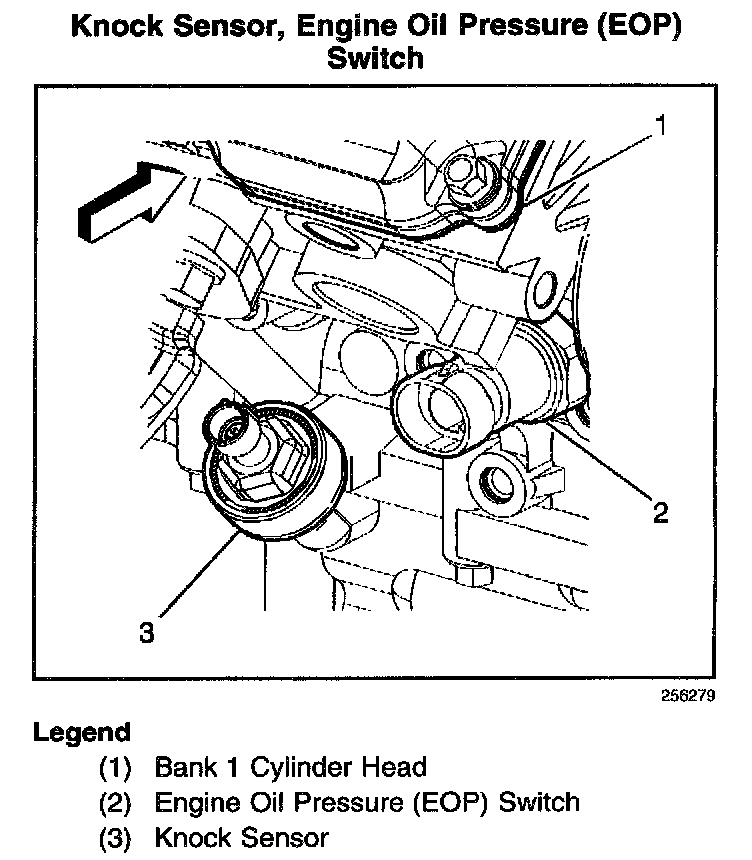 Knock Sensor, Engine Oil Pressure (EOP) Switch

1

2

3

256279

Legend

(1) Bank 1 Cylinder Head
(2) Engine Oil Pressure (EOP) Switch
(3) Knock Sensor