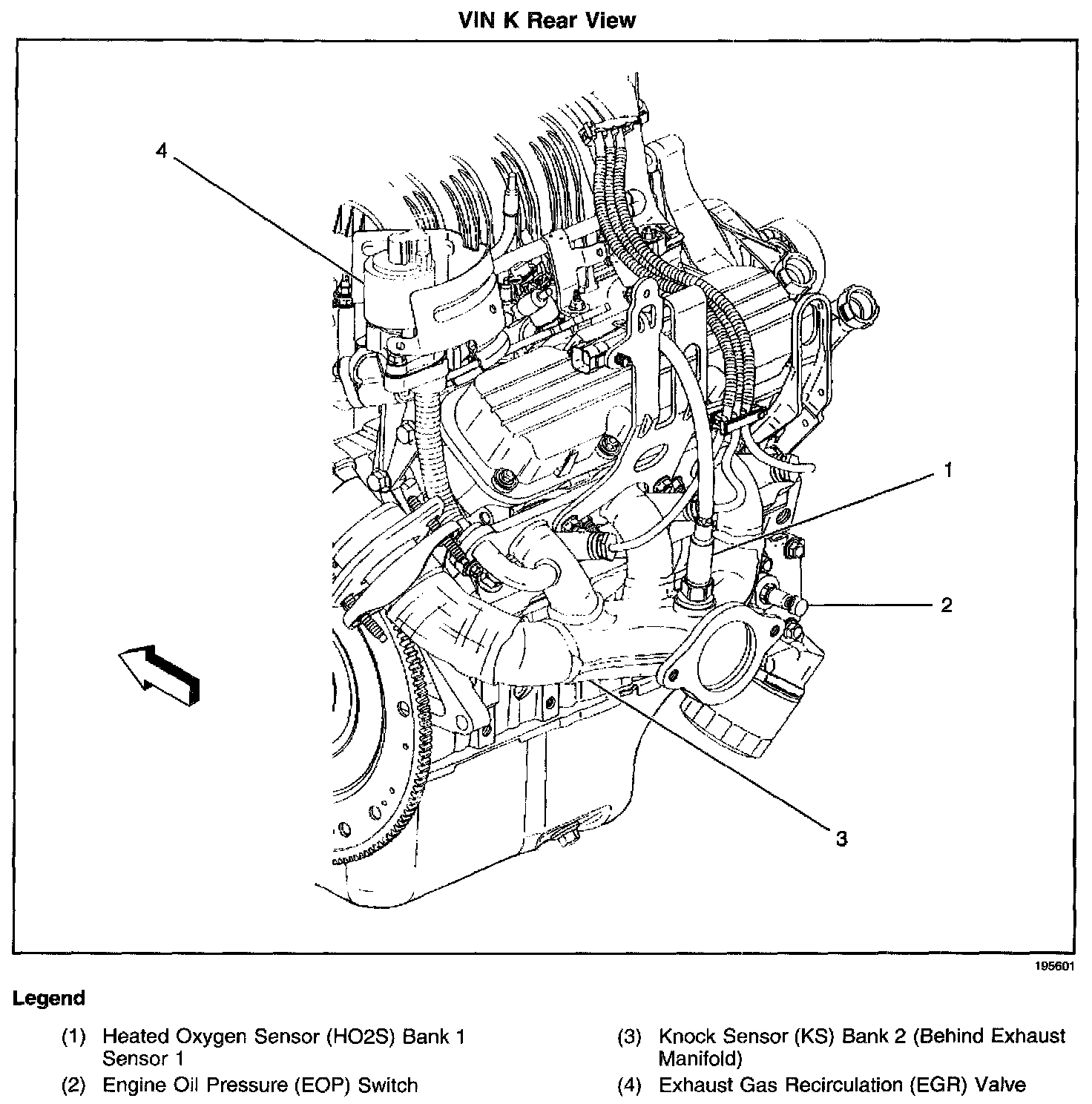 VIN K Rear View

4

1

2

3

195601

Legend

(1) Heated Oxygen Sensor (HO2S) Bank 1 Sensor 1

(2) Engine Oil Pressure (EOP) Switch

(3) Knock Sensor (KS) Bank 2 (Behind Exhaust Manifold)

(4) Exhaust Gas Recirculation (EGR) Valve