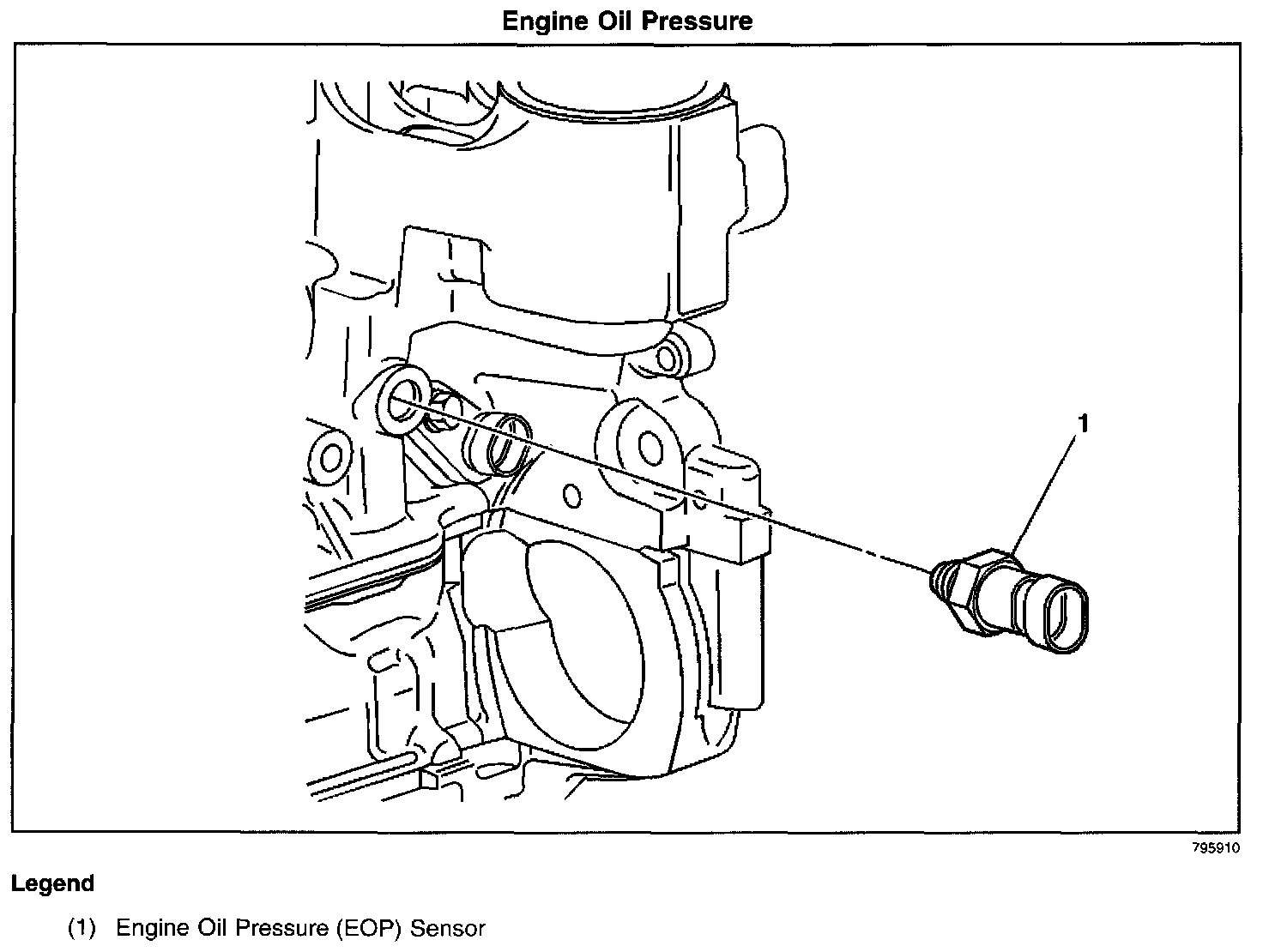 Engine Oil Pressure

1

795910

Legend

(1) Engine Oil Pressure (EOP) Sensor