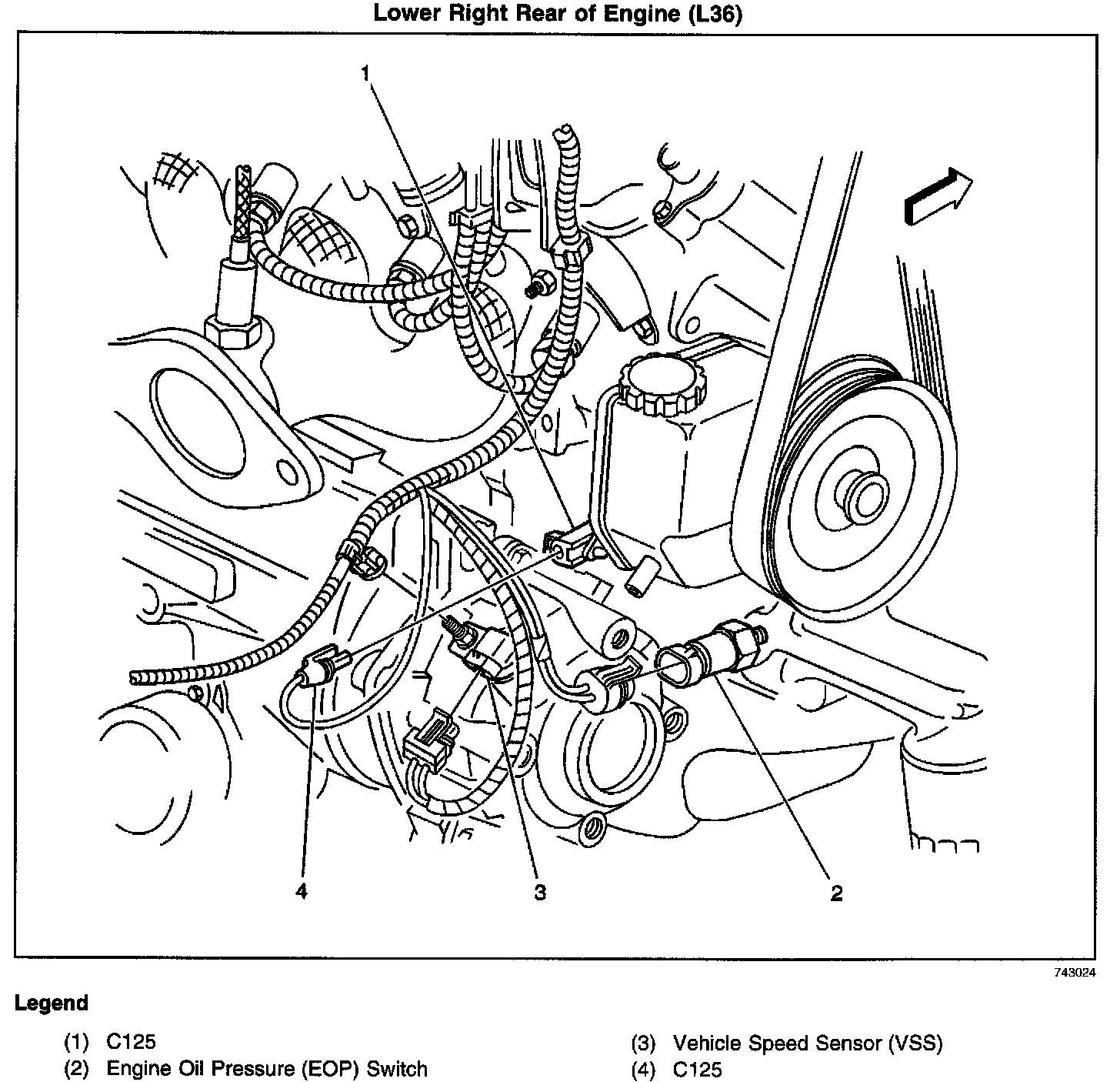 Lower Right Rear of Engine (L36)

1

4

3

2

743024

Legend

(1) C125
(2) Engine Oil Pressure (EOP) Switch

(3) Vehicle Speed Sensor (VSS)
(4) C125