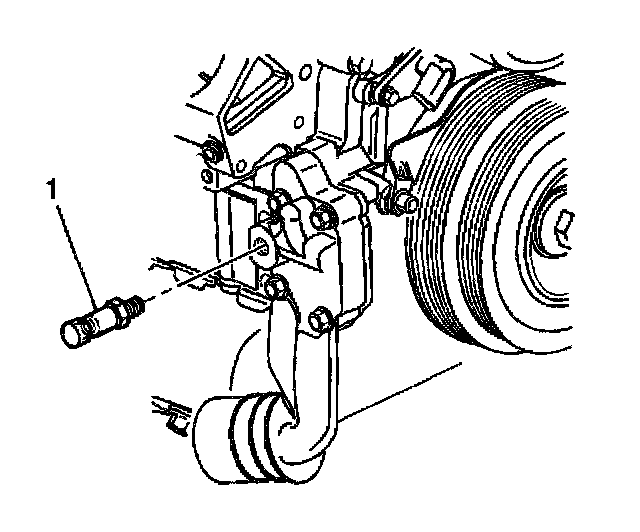 1