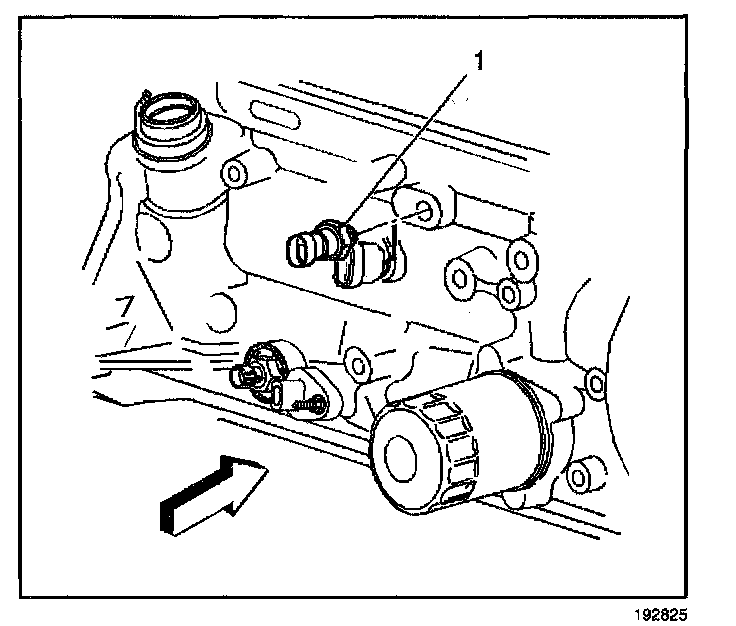 1

192825