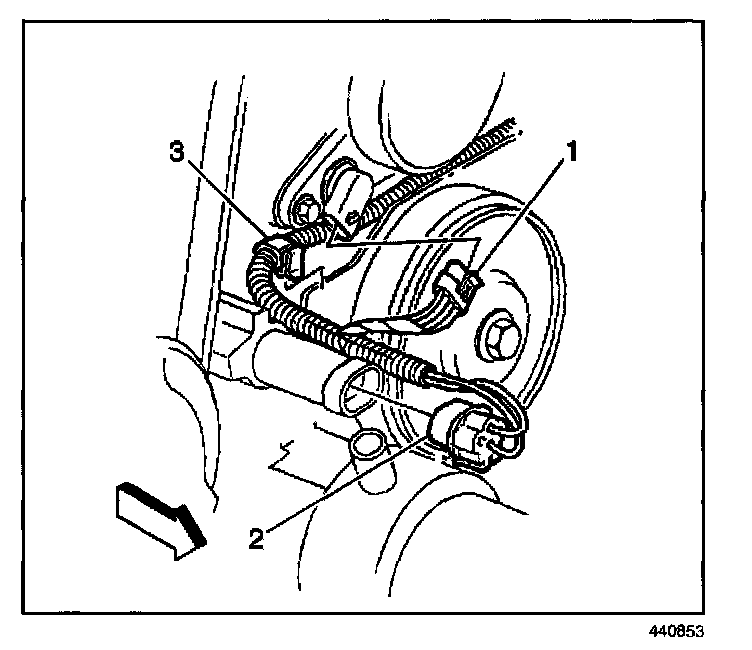 3
1
2
440853