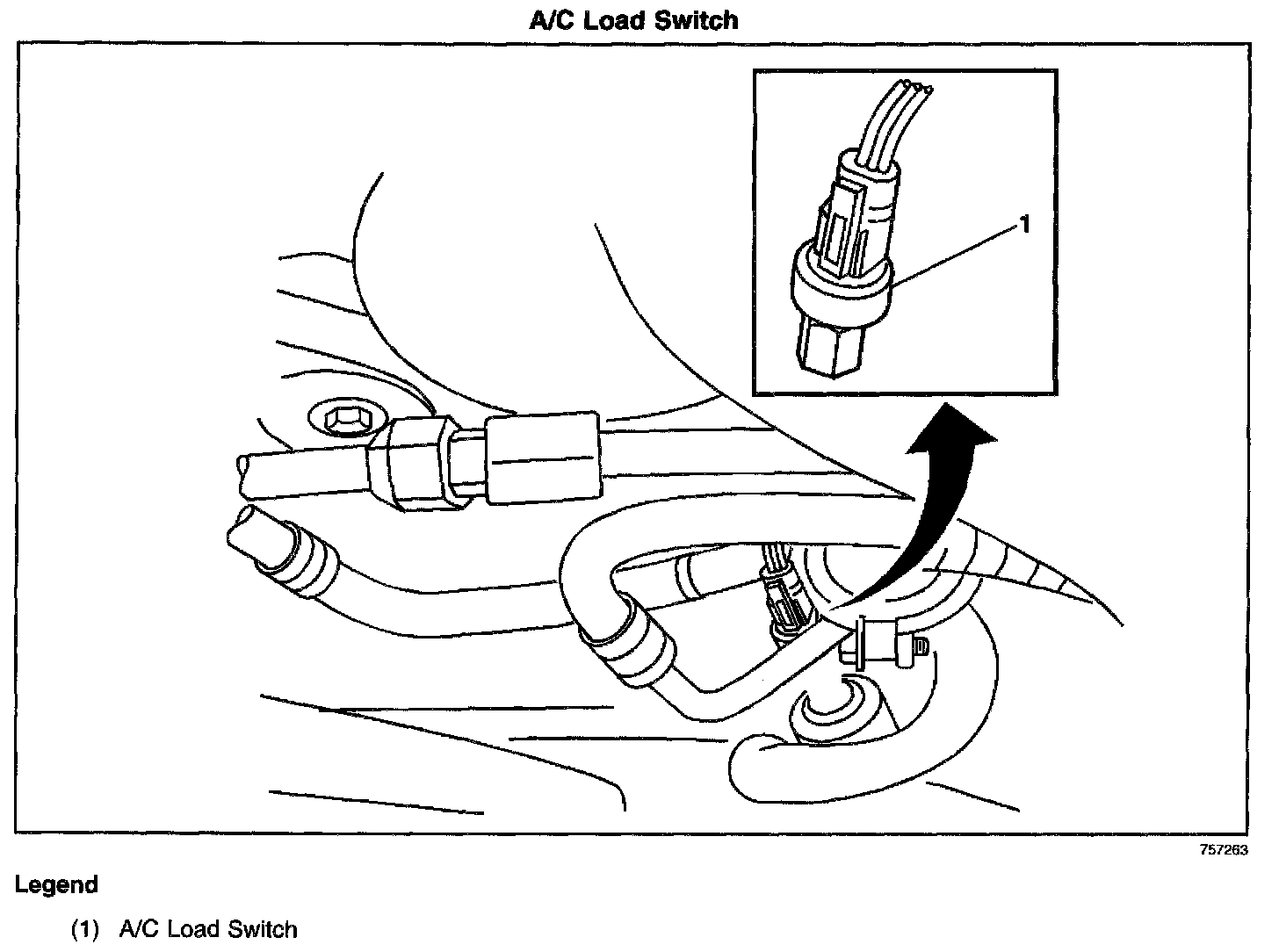 A/C Load Switch

1

757263

Legend

(1) A/C Load Switch