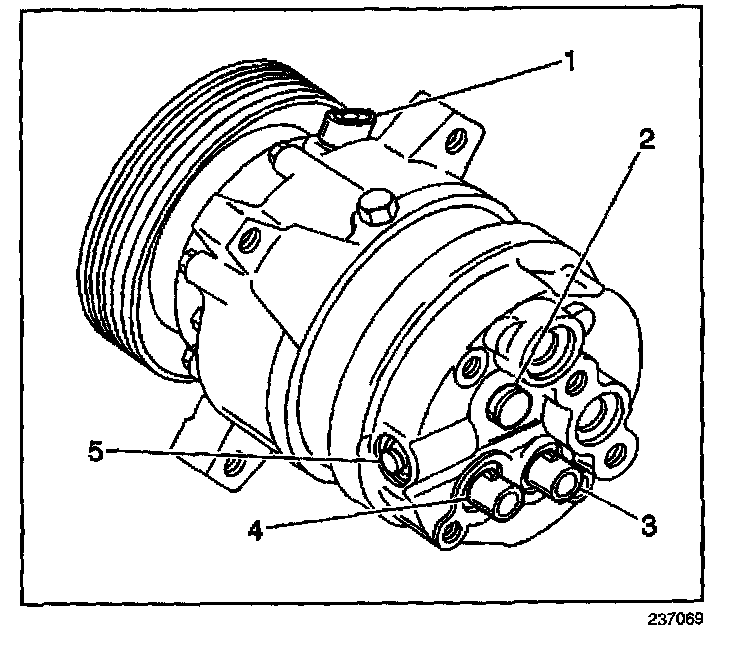 1
2
5
4
3
237069