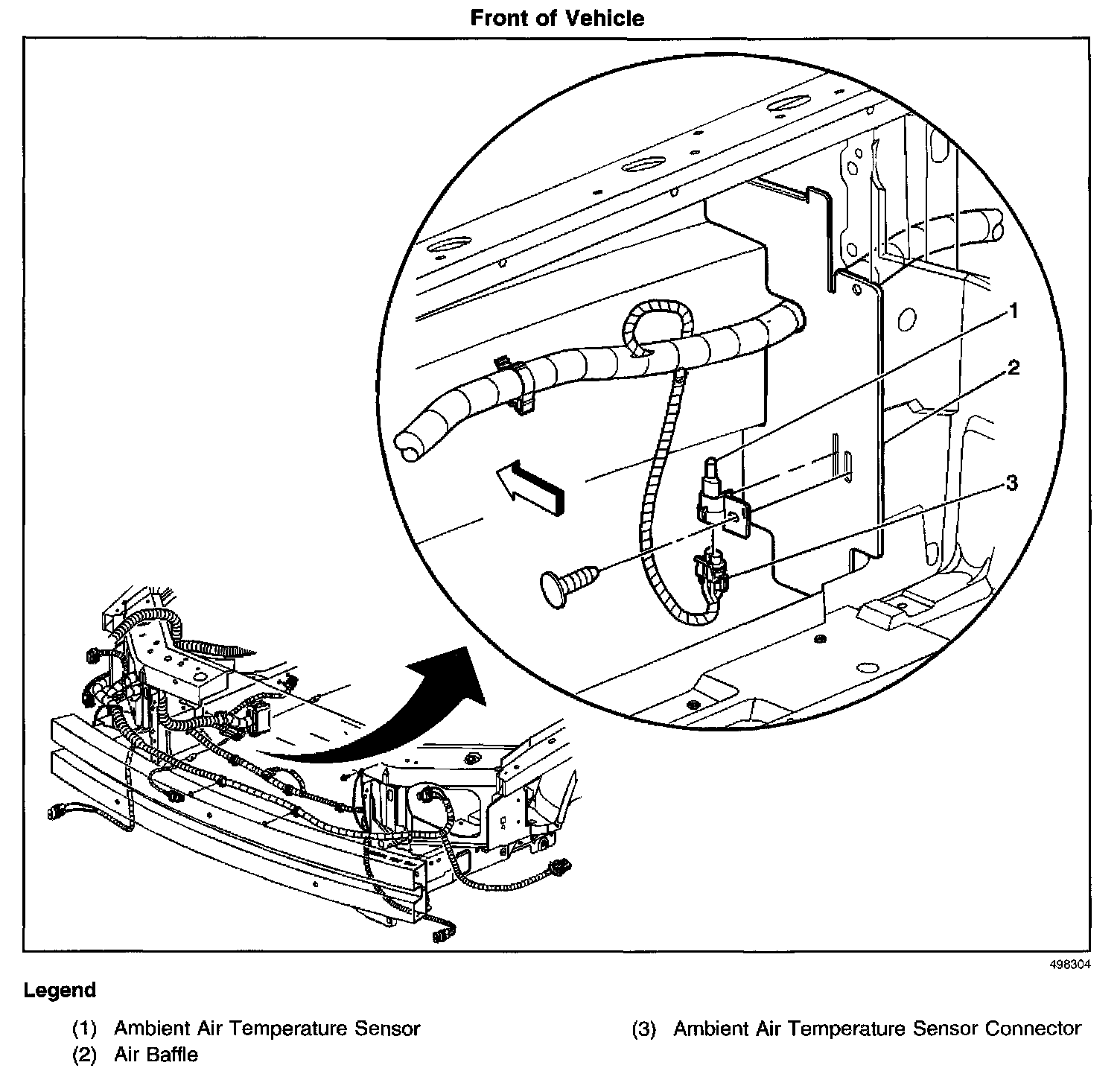 Front of Vehicle

1
2
3

498304

Legend

(1) Ambient Air Temperature Sensor
(2) Air Baffle
(3) Ambient Air Temperature Sensor Connector