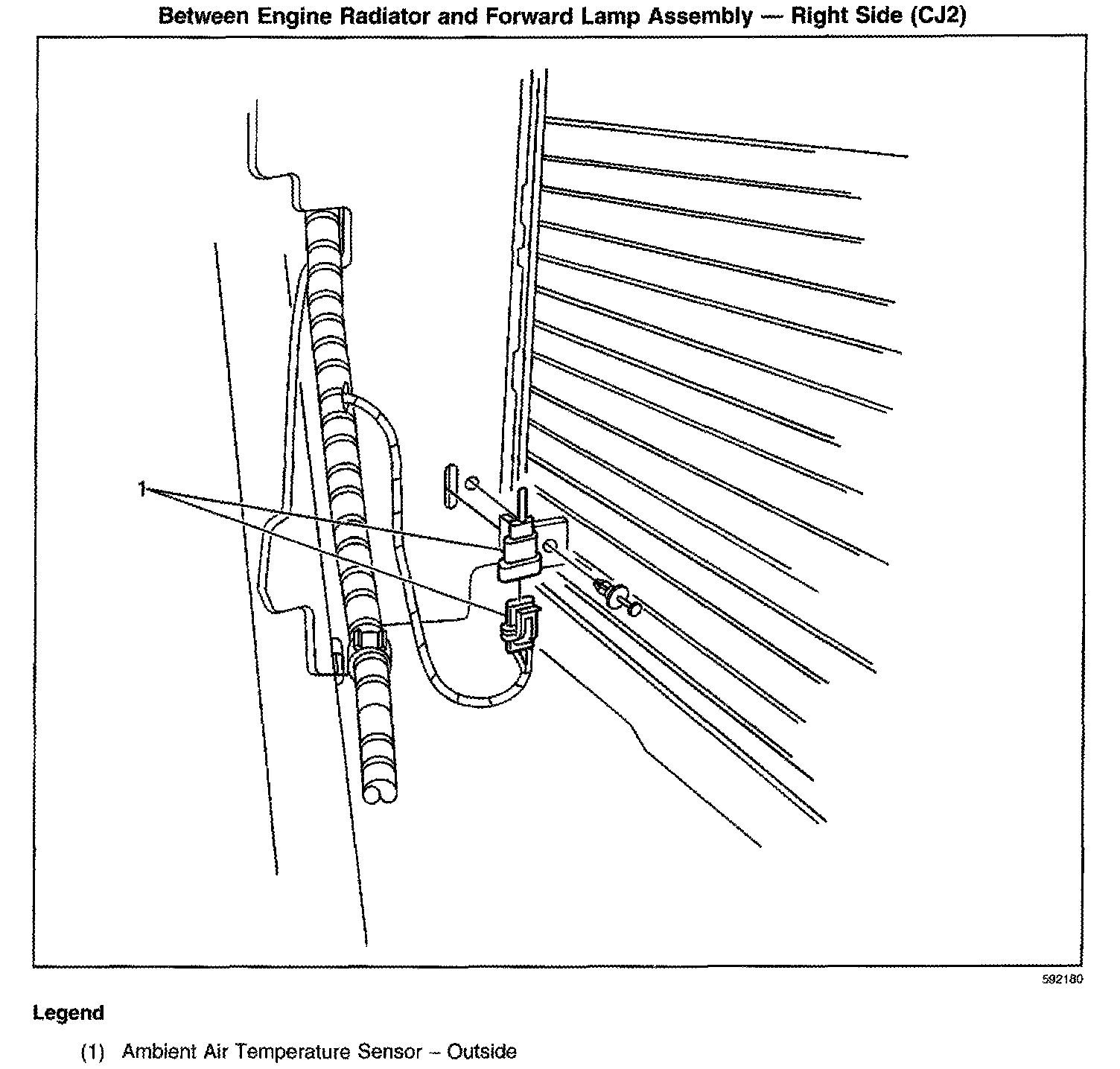 Between Engine Radiator and Forward Lamp Assembly — Right Side (CJ2)

1

592180

Legend

(1) Ambient Air Temperature Sensor – Outside