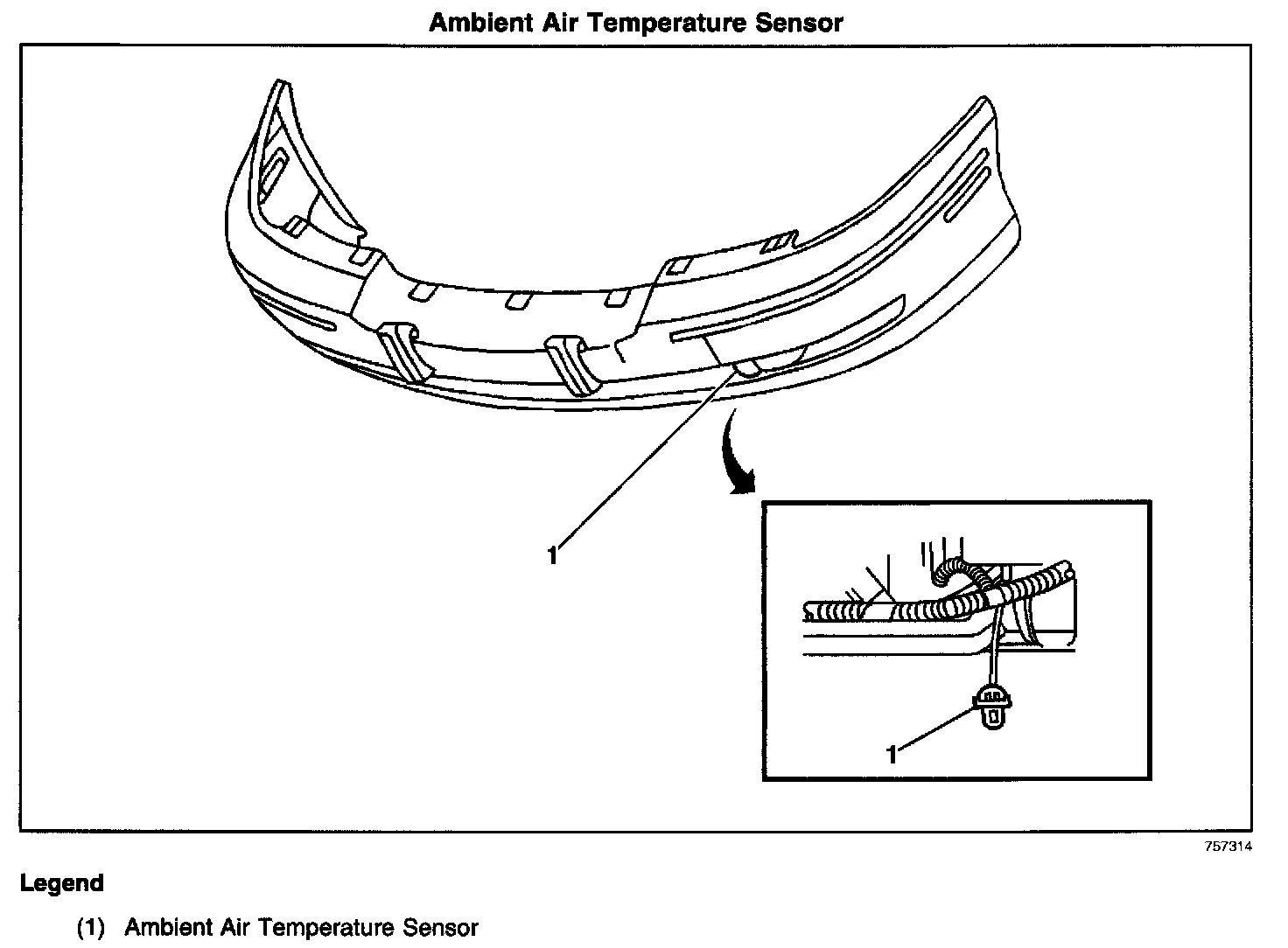 Ambient Air Temperature Sensor

1

1

757314

Legend

(1) Ambient Air Temperature Sensor