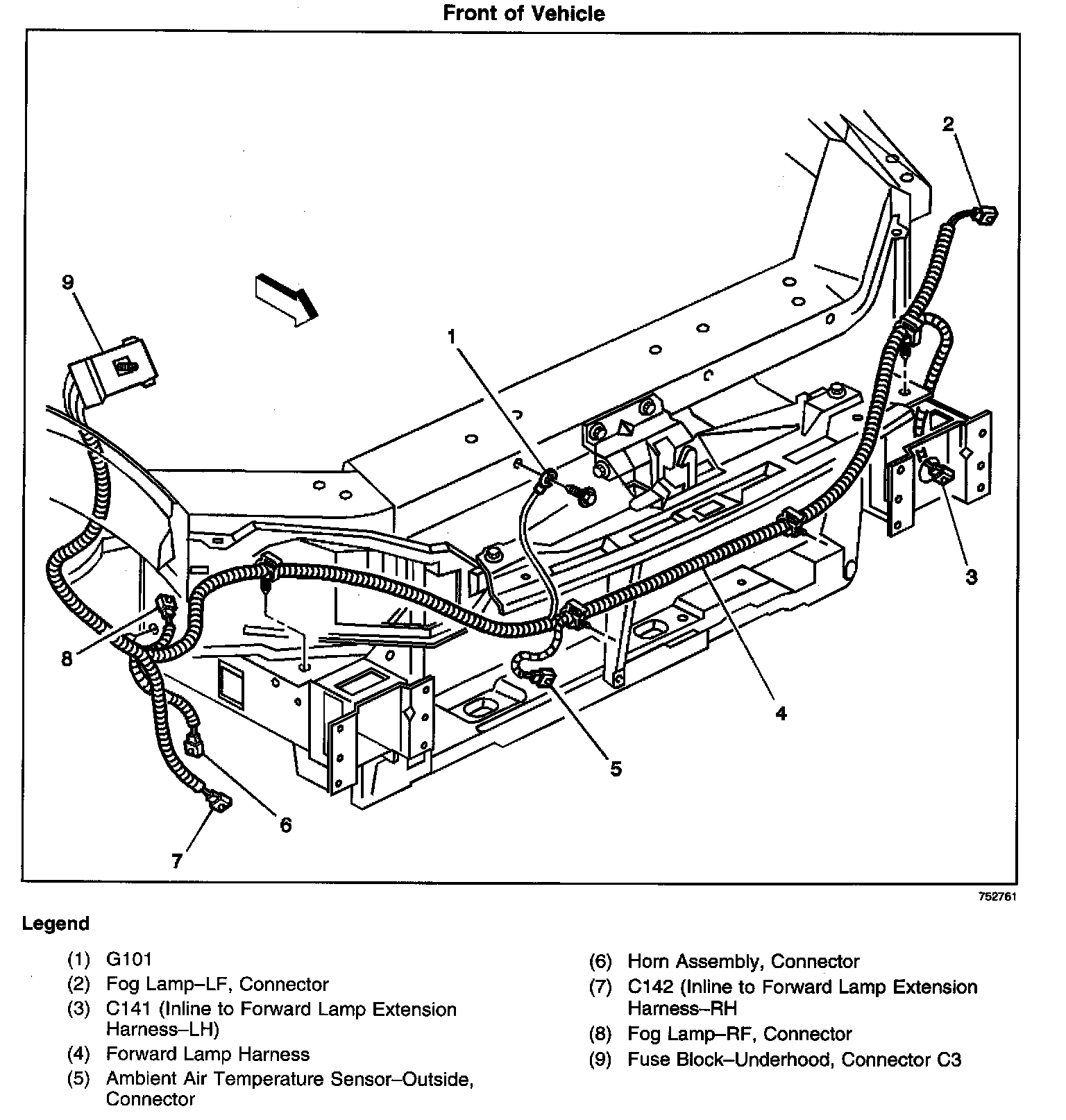 Front of Vehicle

2

9

1

3

8

4

5

6

7

752761

Legend

(1) G101
(2) Fog Lamp–LF, Connector
(3) C141 (Inline to Forward Lamp Extension Harness–LH)
(4) Forward Lamp Harness
(5) Ambient Air Temperature Sensor–Outside, Connector

(6) Horn Assembly, Connector
(7) C142 (Inline to Forward Lamp Extension Harness–RH
(8) Fog Lamp–RF, Connector
(9) Fuse Block–Underhood, Connector C3