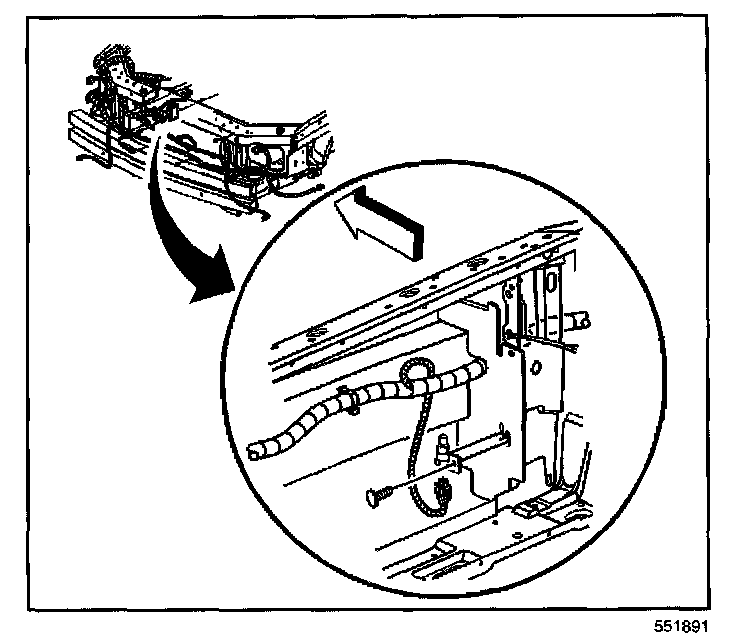 551891