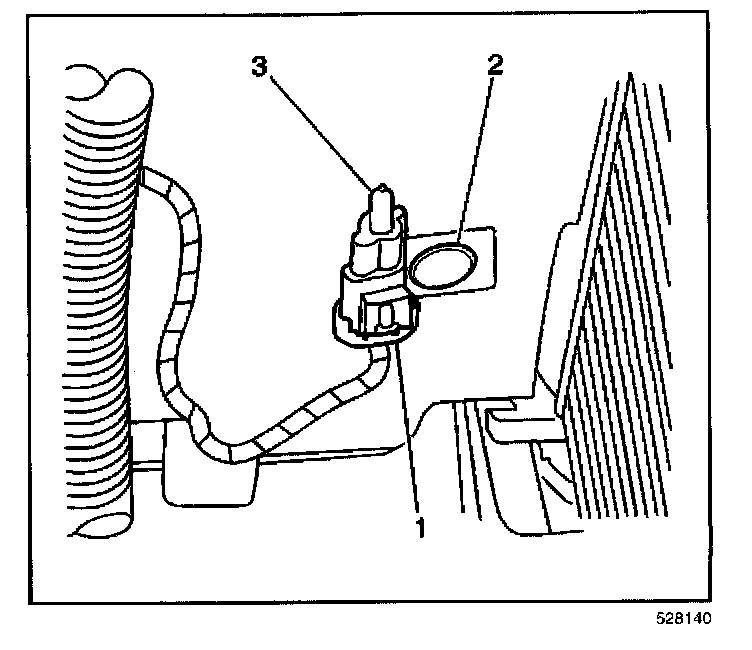 3
2
1
528140