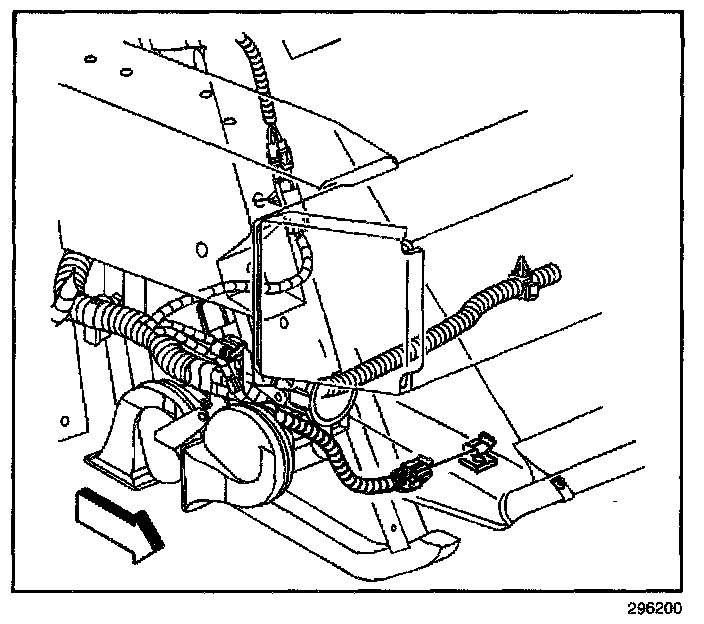 296200