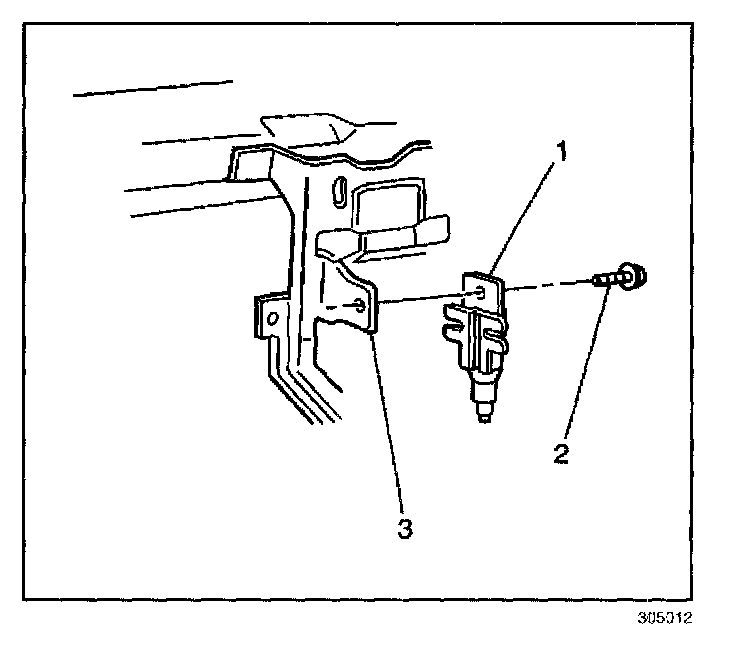 1
2
3
305012