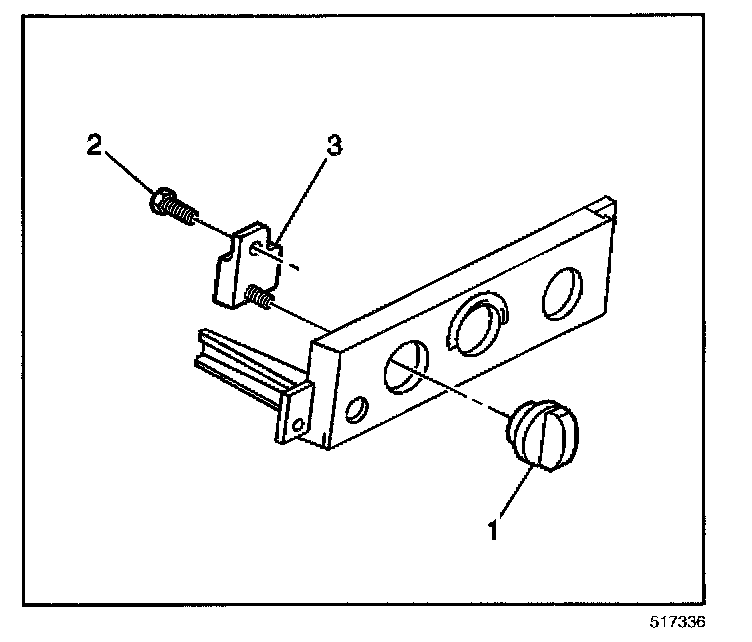 2
3
1
517336