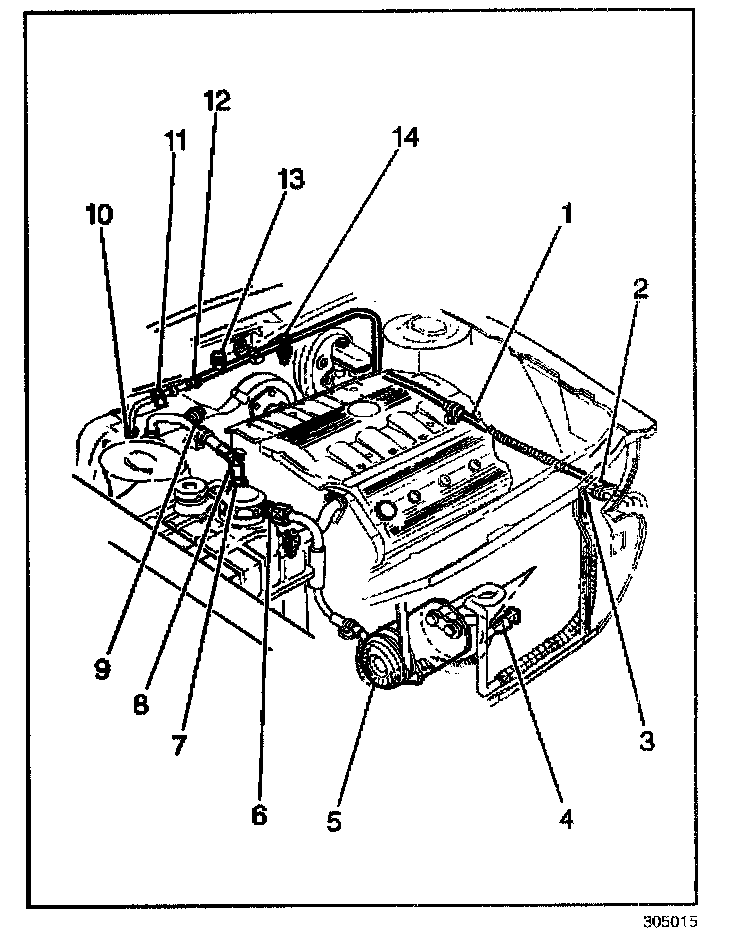 12
11
14
13
10
1
2
9
8
7
6
5
4
3
305015