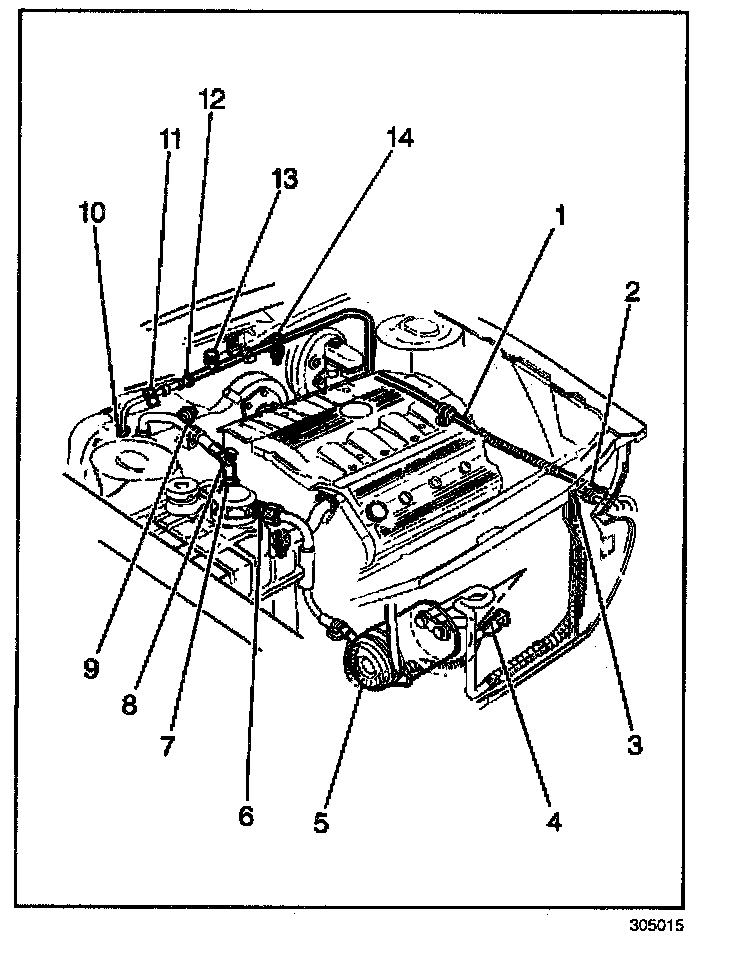 12
11
14
13
10
1
2
9
8
7
6
5
4
3
305015