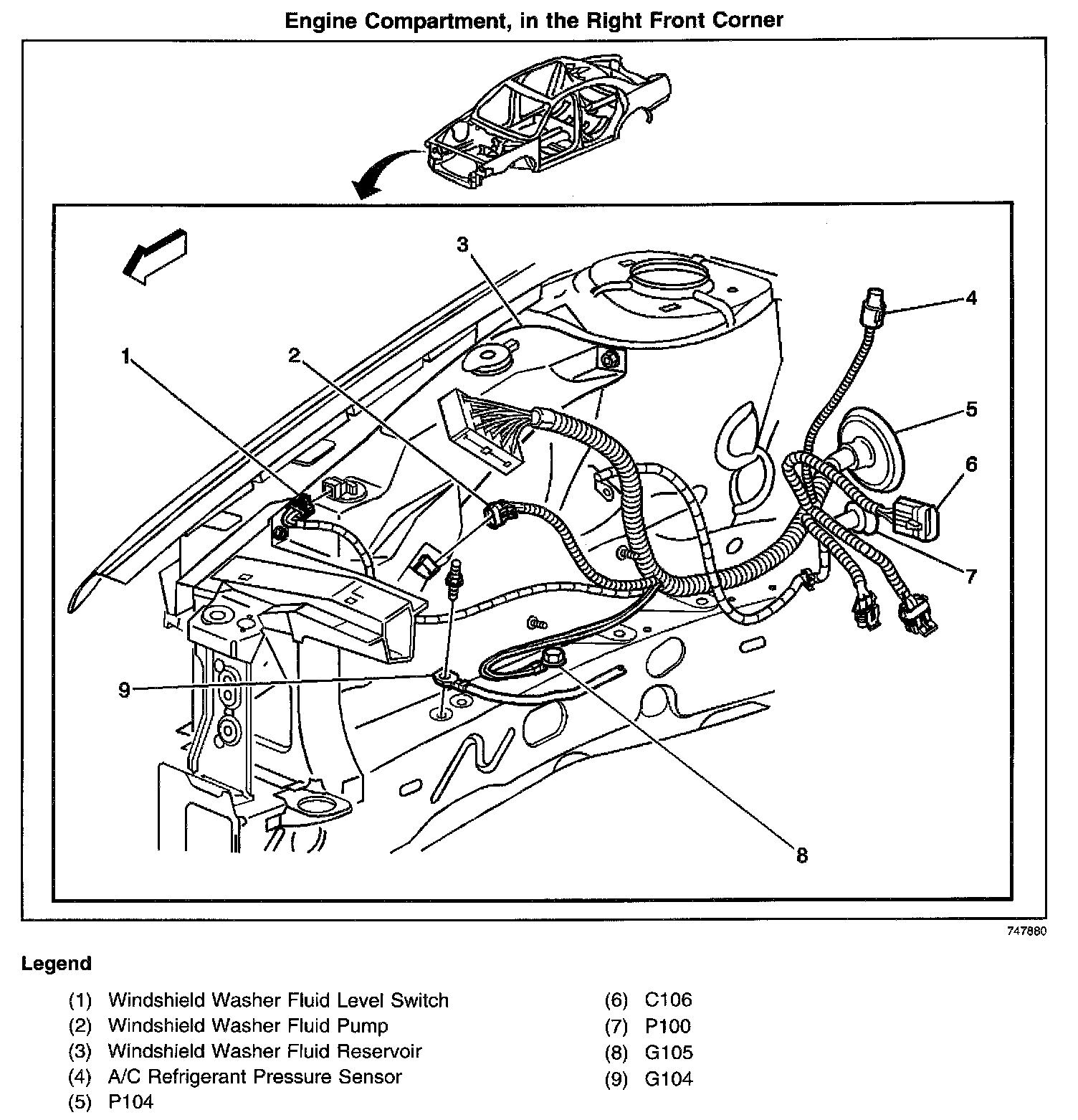 Engine Compartment, in the Right Front Corner

3

4

1

2

5

6

7

9

8

747880

Legend

(1) Windshield Washer Fluid Level Switch
(2) Windshield Washer Fluid Pump
(3) Windshield Washer Fluid Reservoir
(4) A/C Refrigerant Pressure Sensor
(5) P104

(6) C106
(7) P100
(8) G105
(9) G104