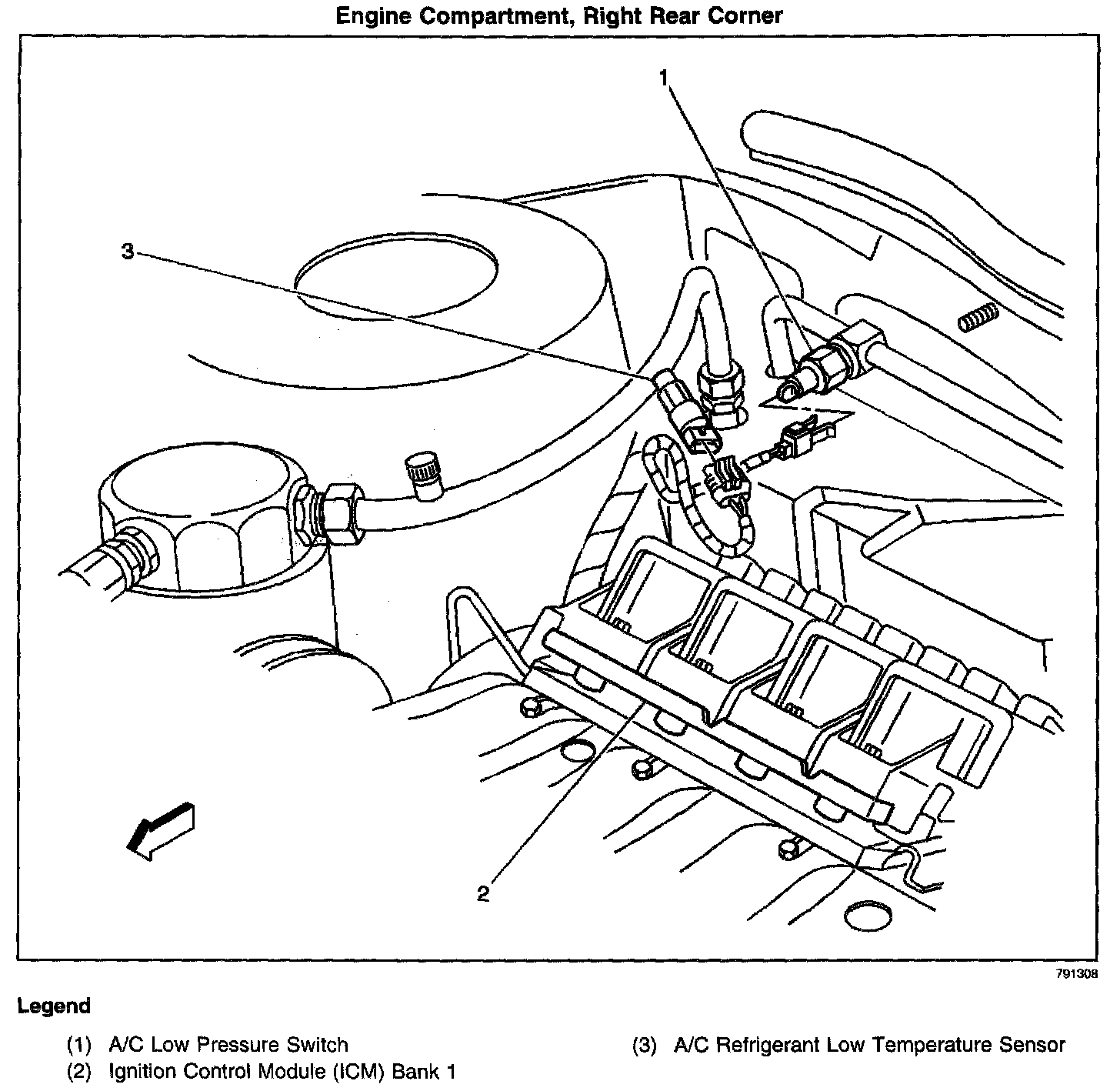 Engine Compartment, Right Rear Corner

1

3

2

791308

Legend

(1) A/C Low Pressure Switch
(2) Ignition Control Module (ICM) Bank 1

(3) A/C Refrigerant Low Temperature Sensor