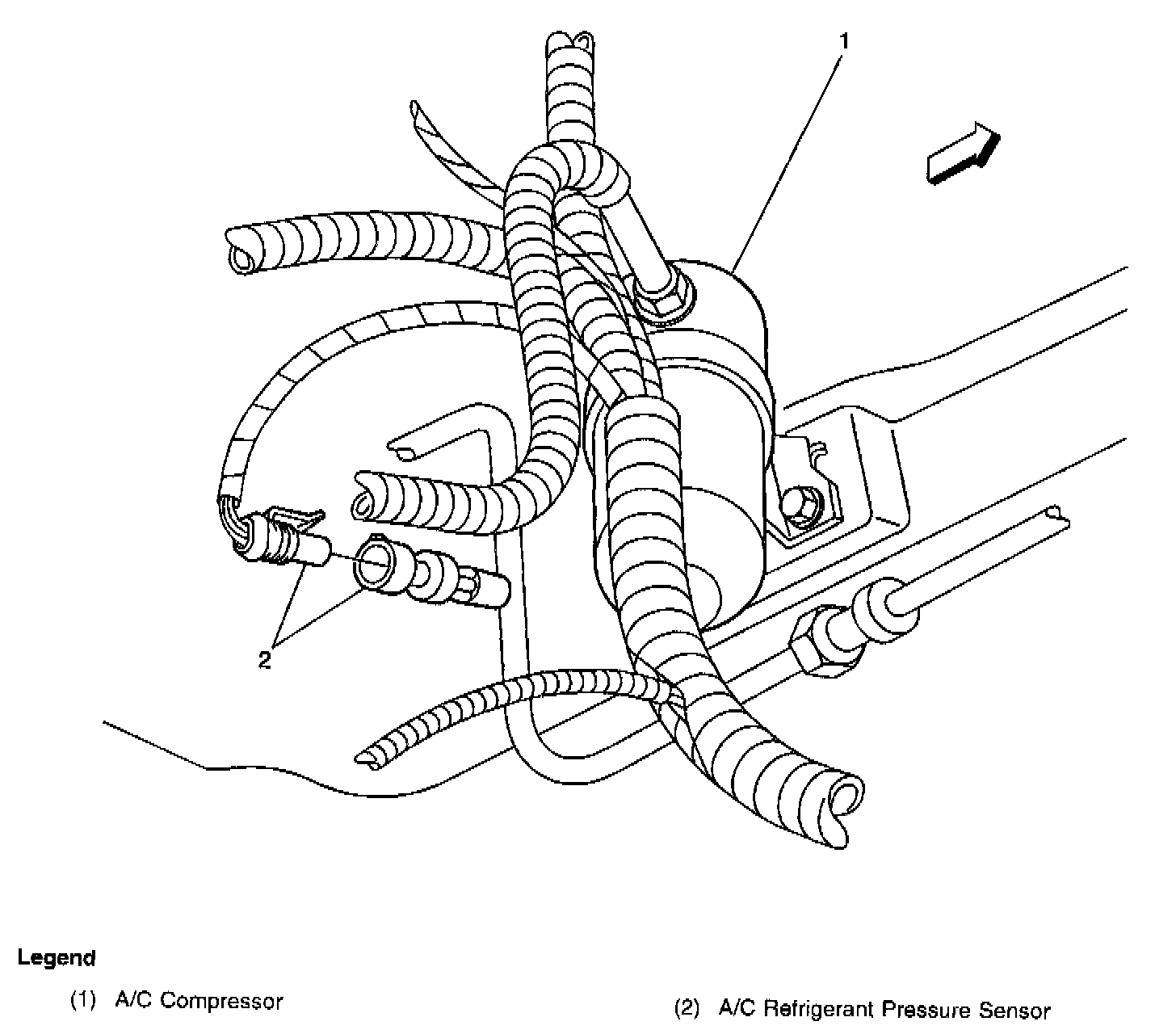 1

2

Legend

(1) A/C Compressor

(2) A/C Refrigerant Pressure Sensor