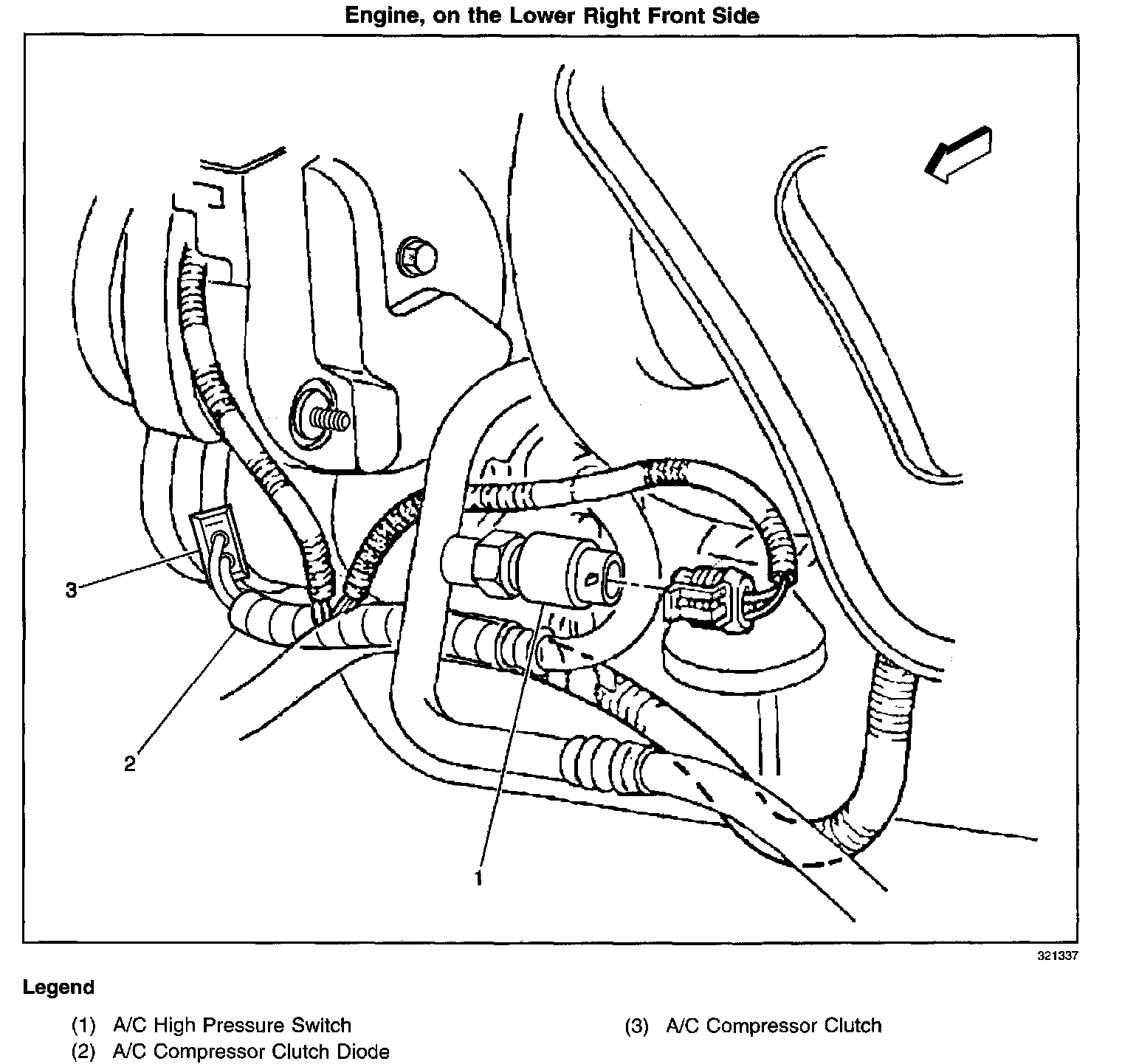 Engine, on the Lower Right Front Side

3

2

1

321337

Legend

(1) A/C High Pressure Switch

(2) A/C Compressor Clutch Diode

(3) A/C Compressor Clutch