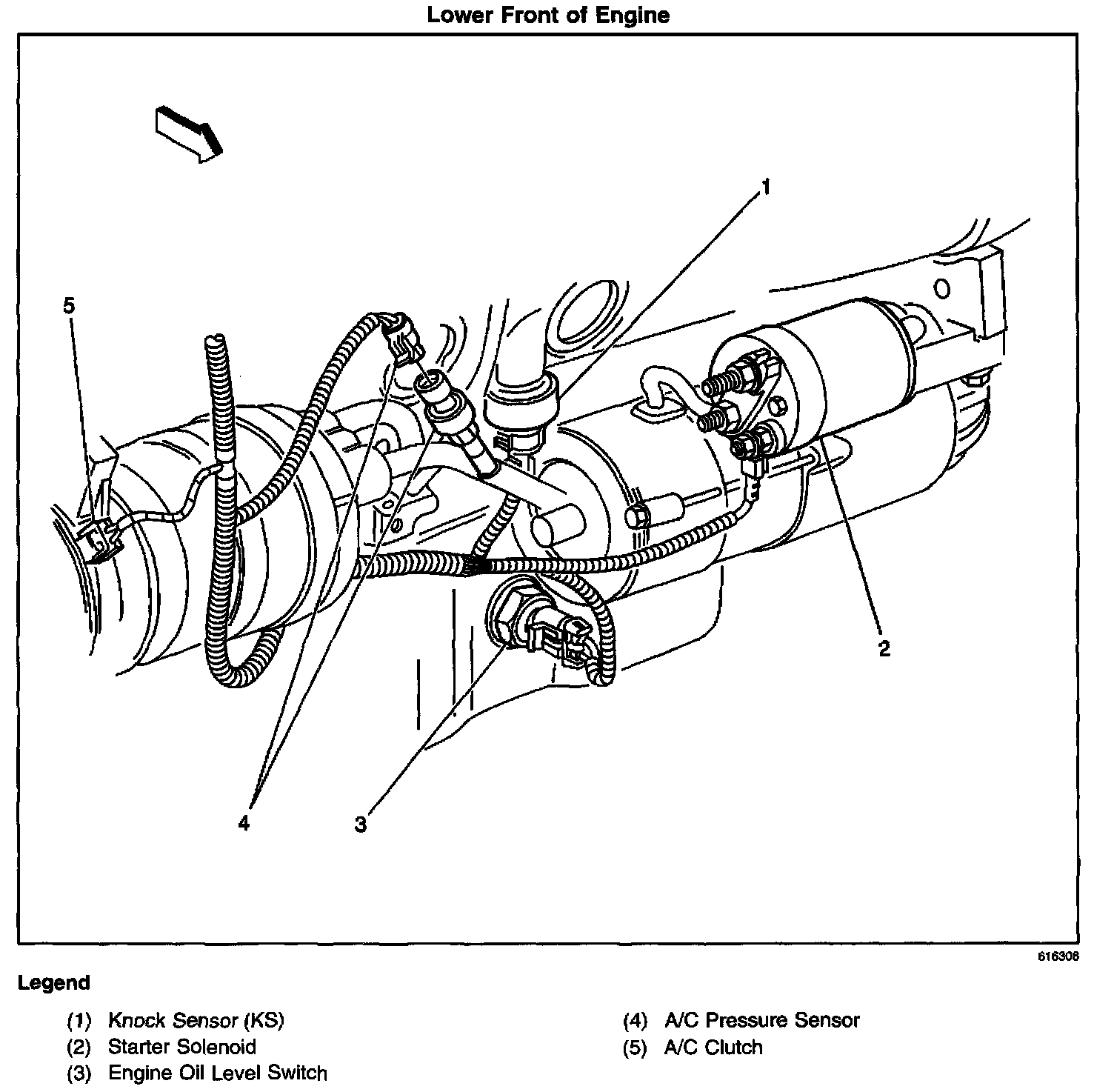 Lower Front of Engine

1

5

2

4

3

616308

Legend

(1) Knock Sensor (KS)
(2) Starter Solenoid
(3) Engine Oil Level Switch

(4) A/C Pressure Sensor
(5) A/C Clutch