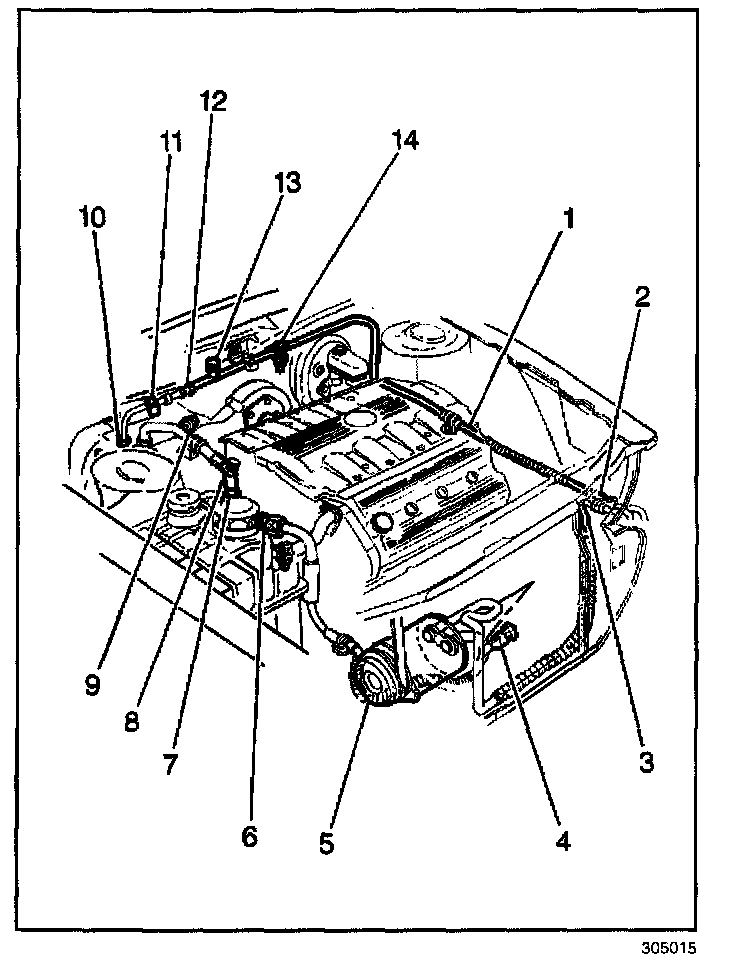 12
11
14
13
10
1
2
9
8
7
6
5
4
3
305015