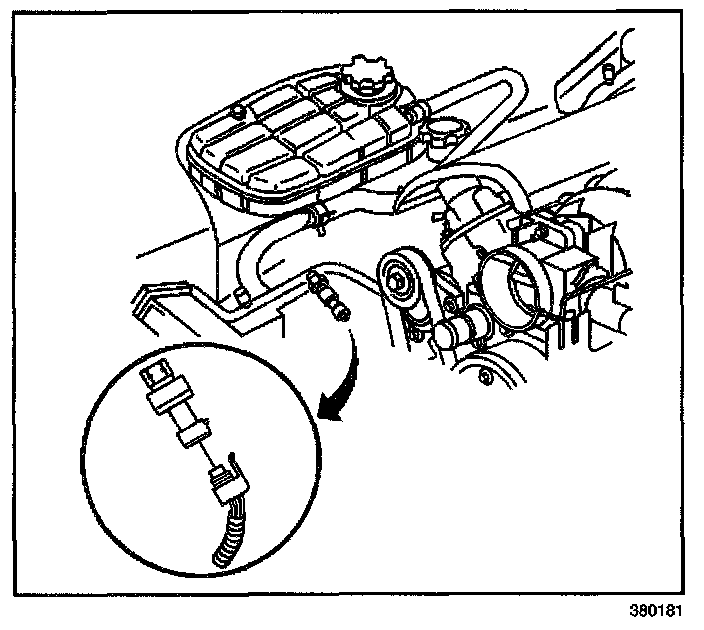 380181