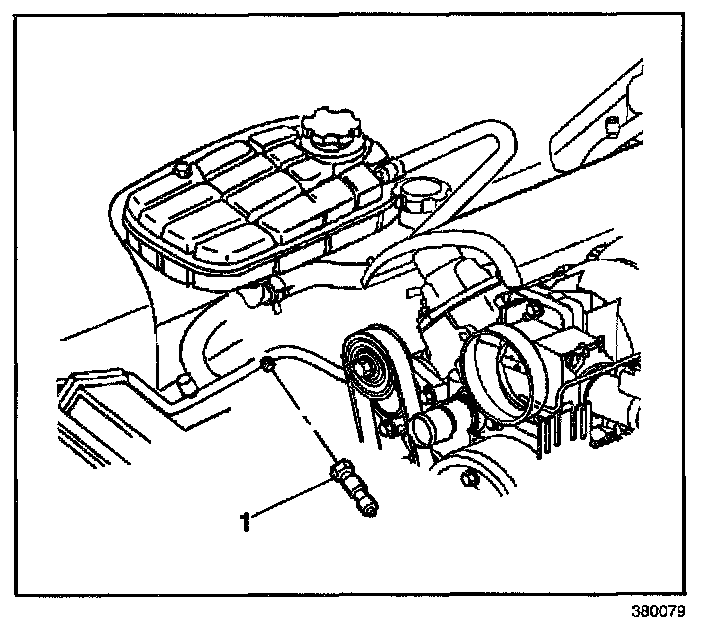 1

380079